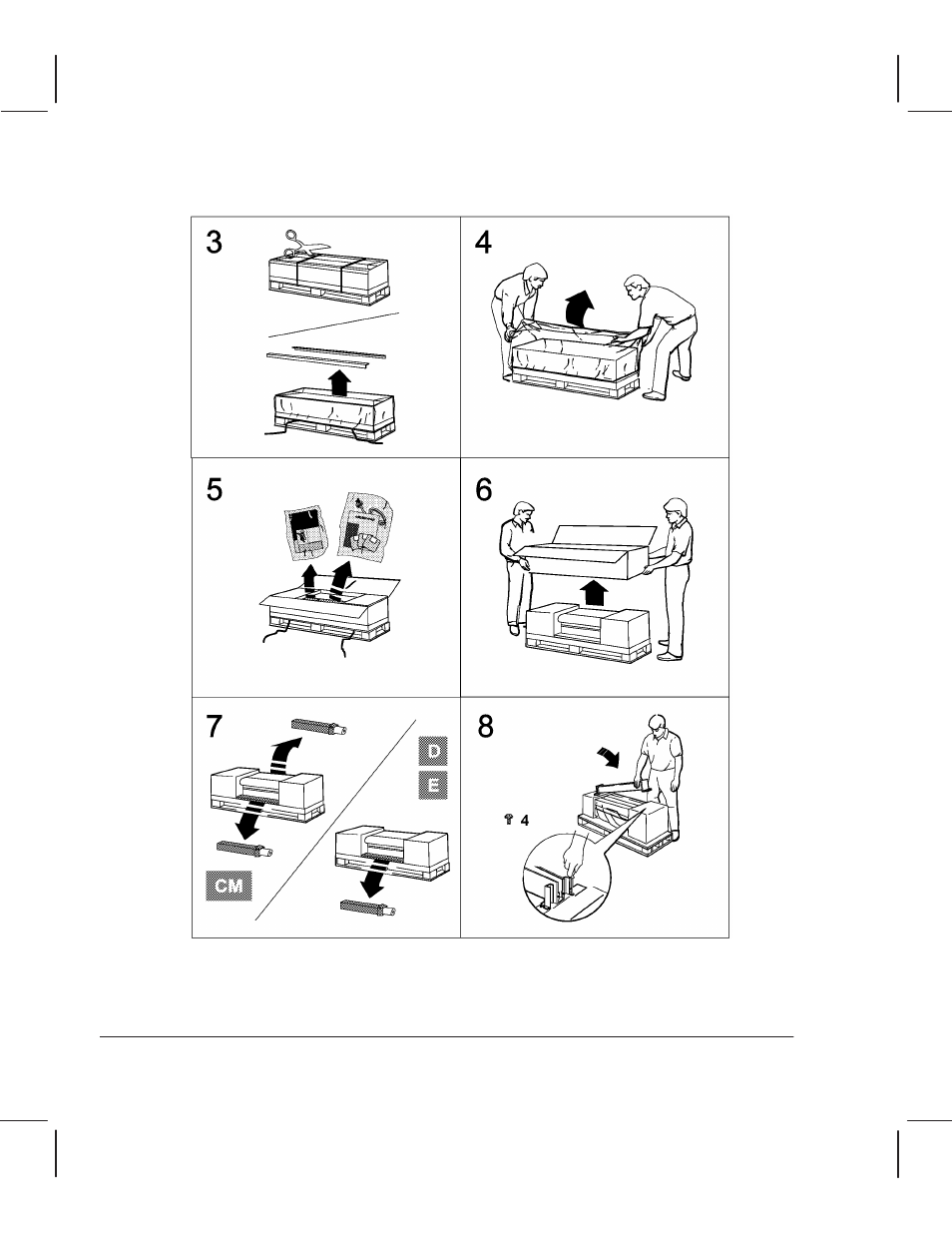 3

4

5

6

7

D

E

CM

8

4