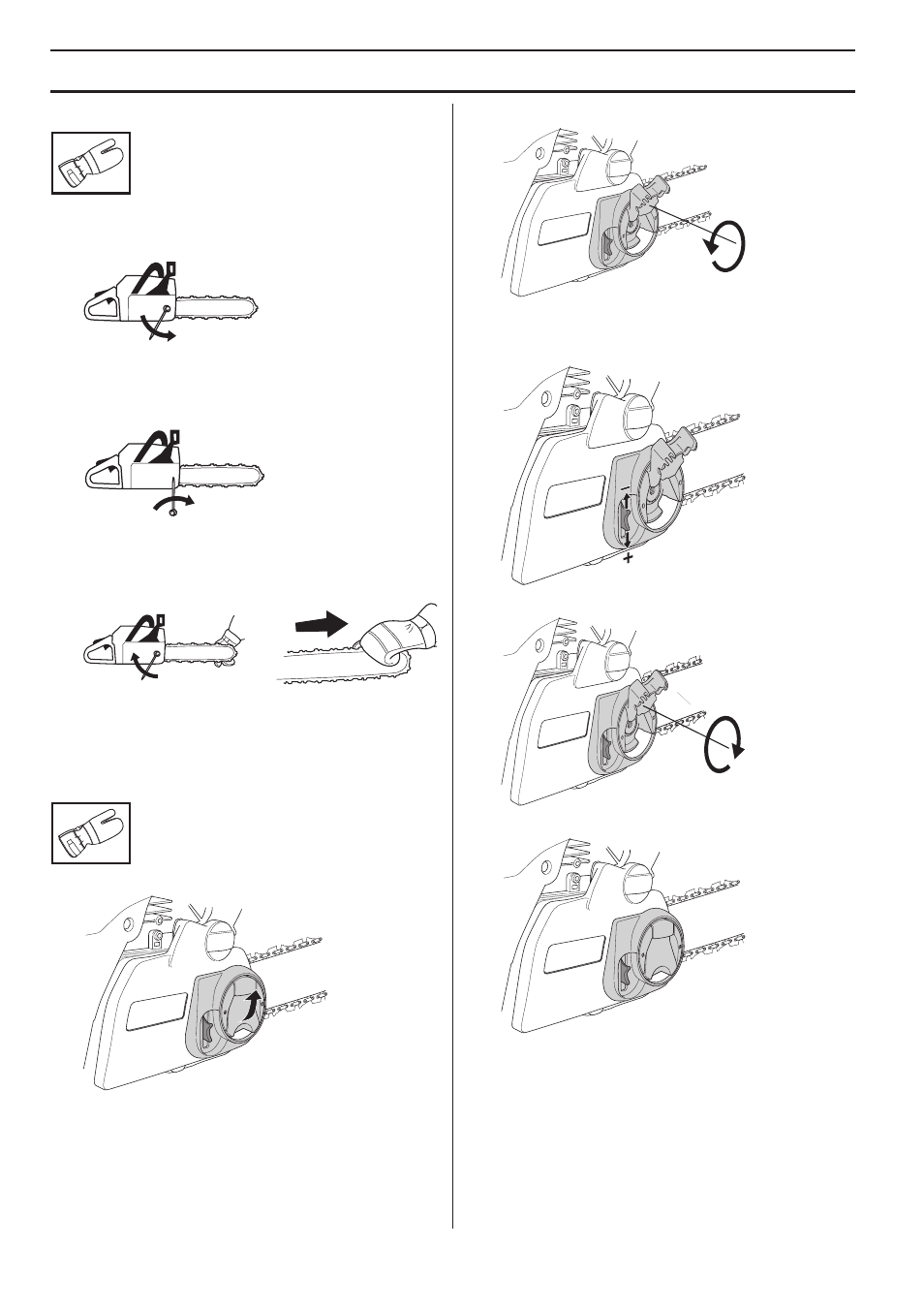 −
+