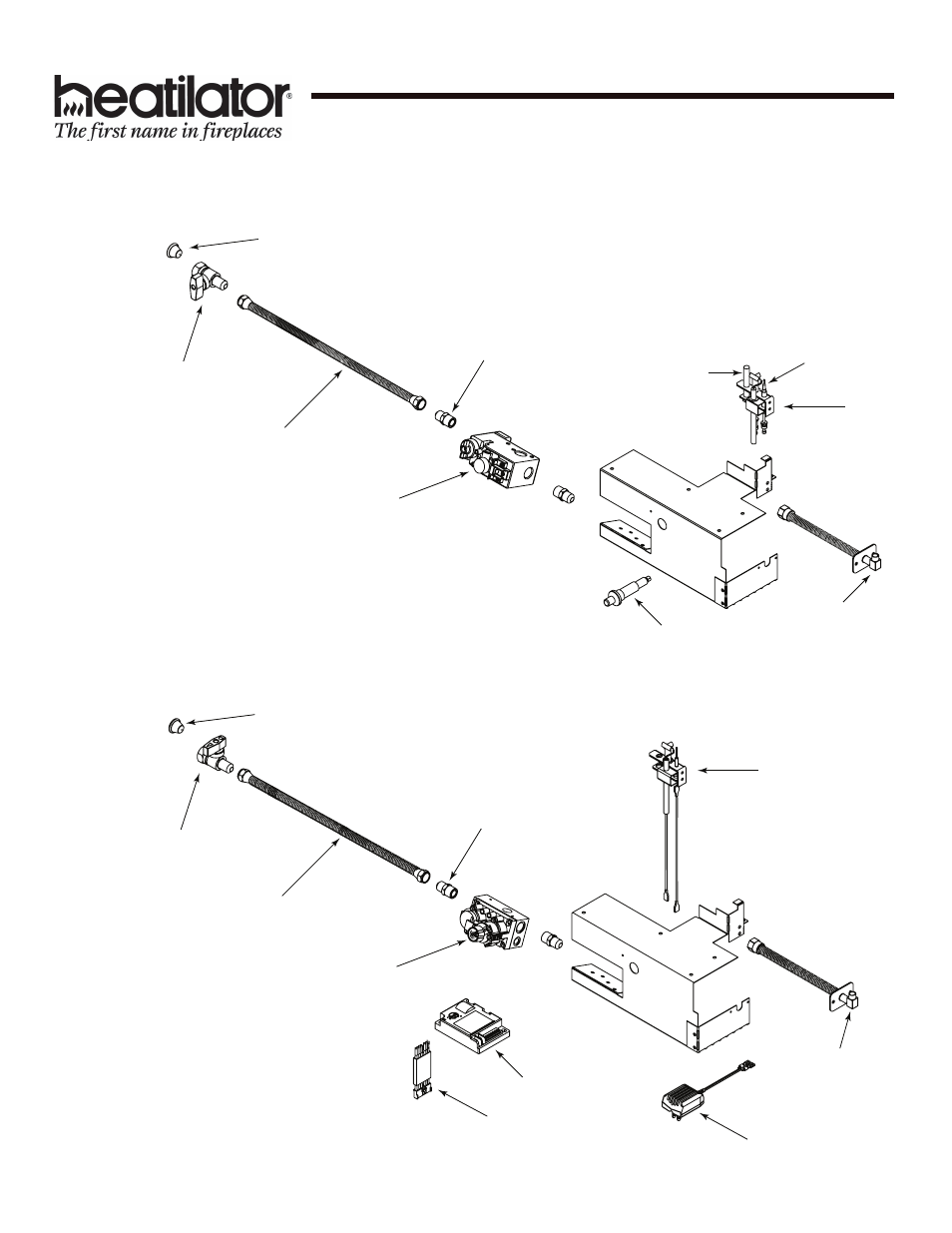 heatilator®
The first name in fireplaces