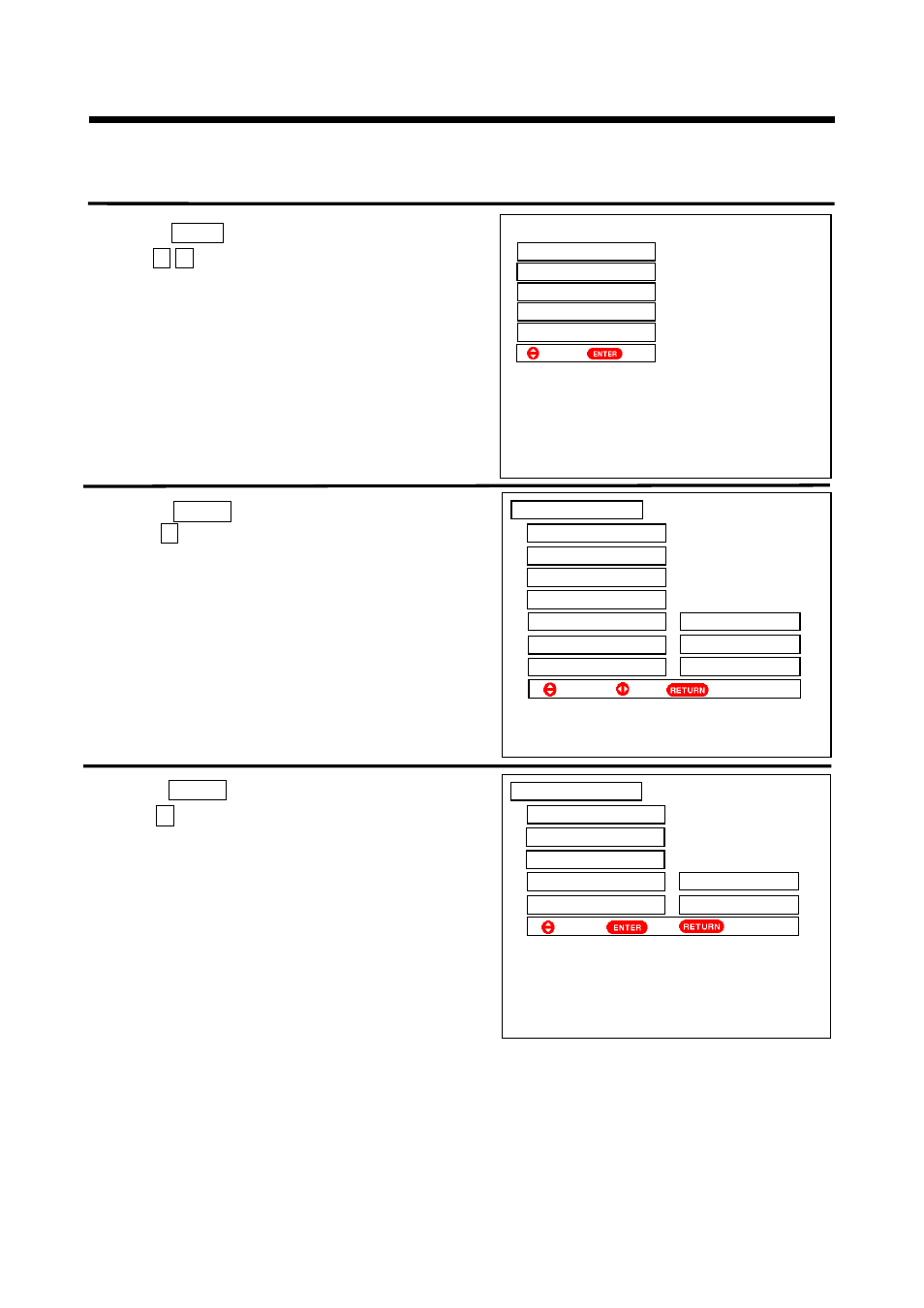 ENTER

RETURN

ENTER

RETURN