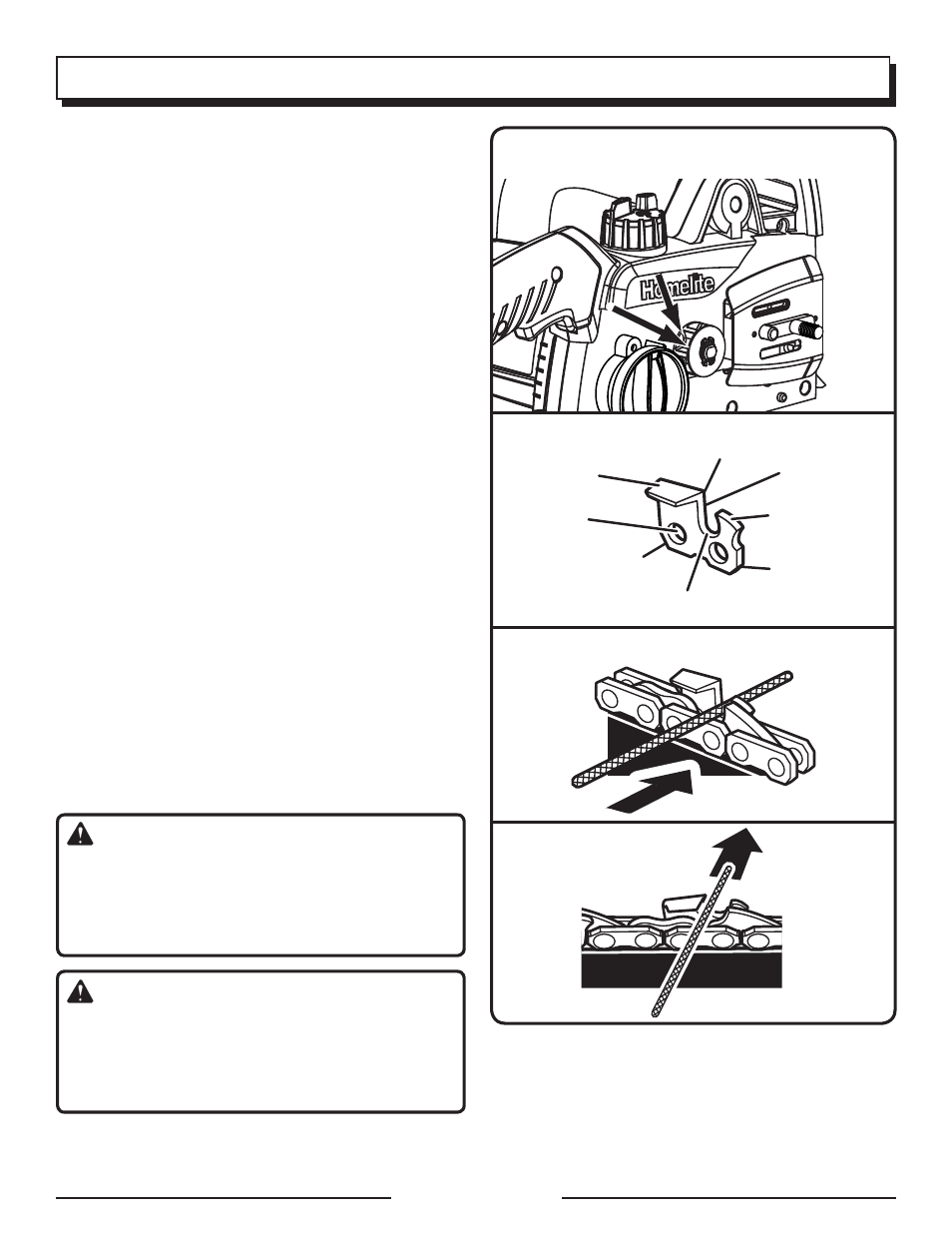 Homelite