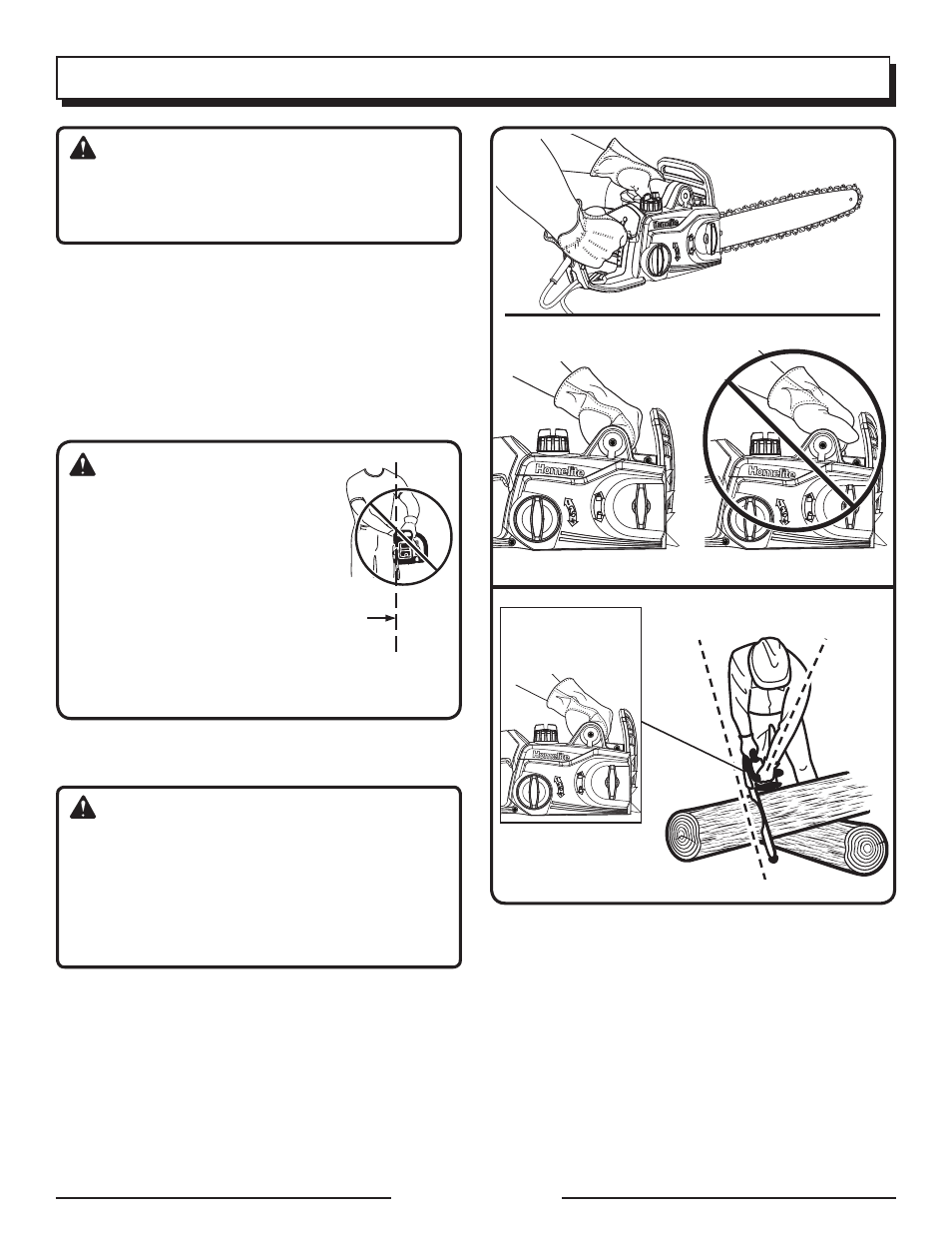 Homelite

Homelite

Homelite

Homelite