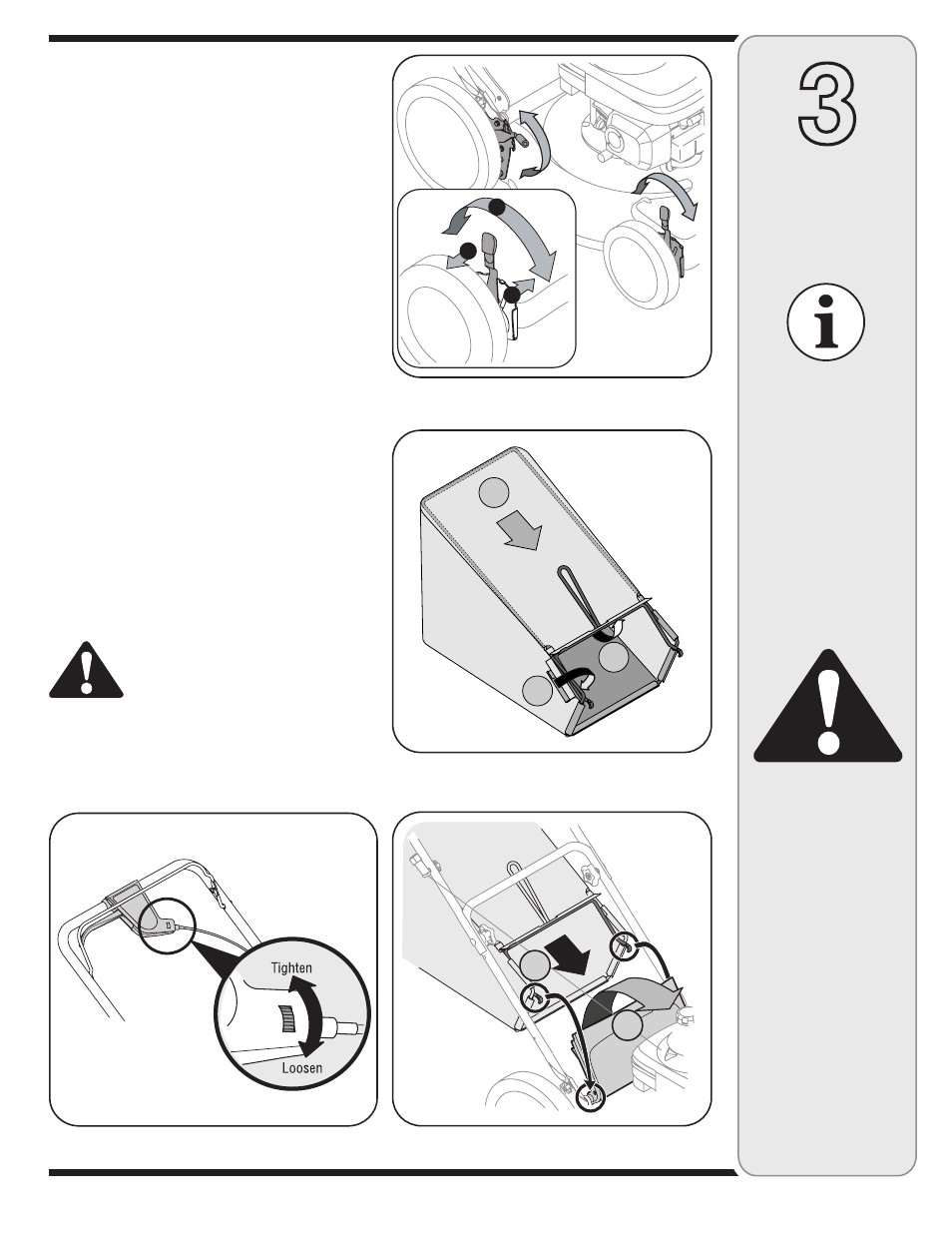 3

Tighten

Loosen