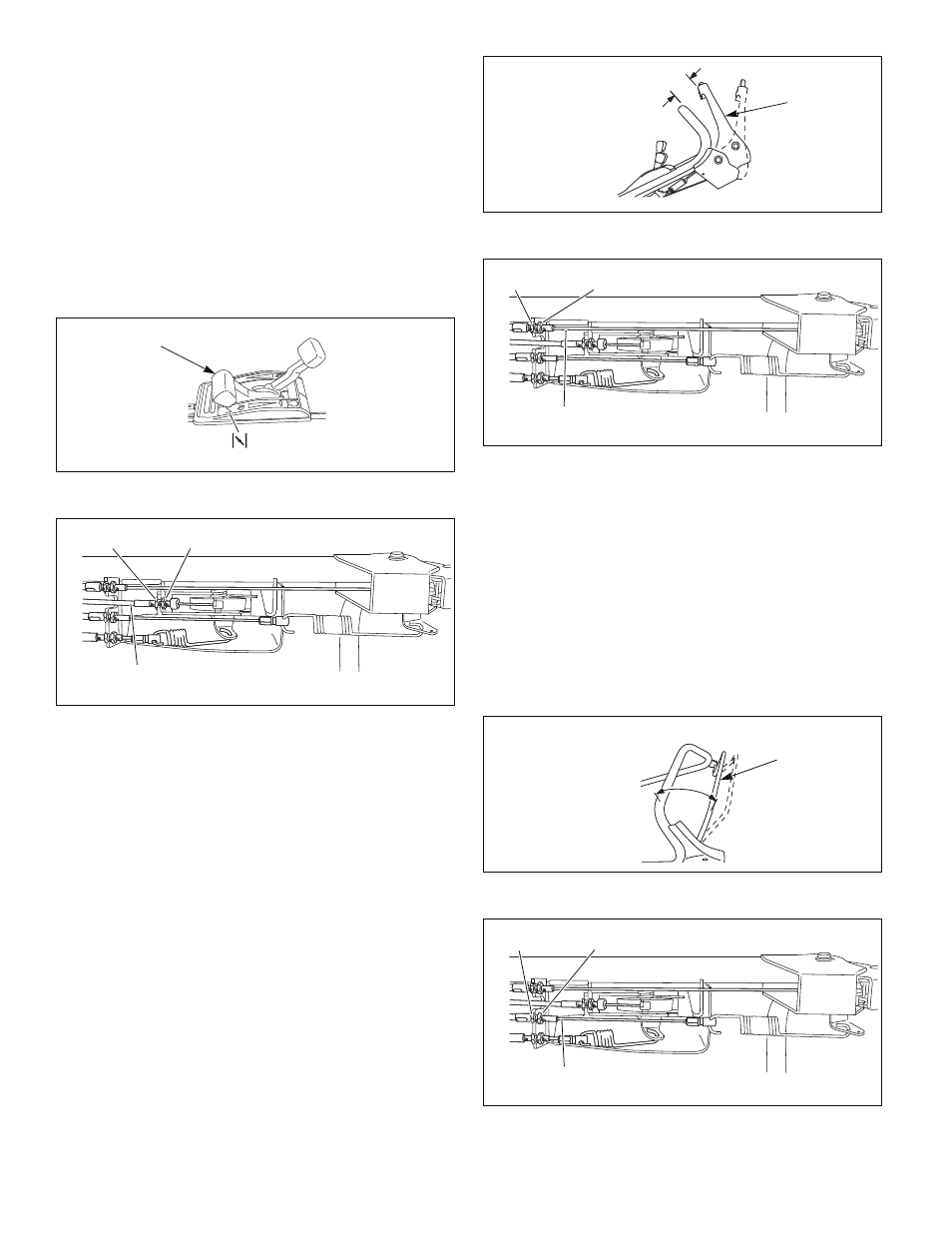 N