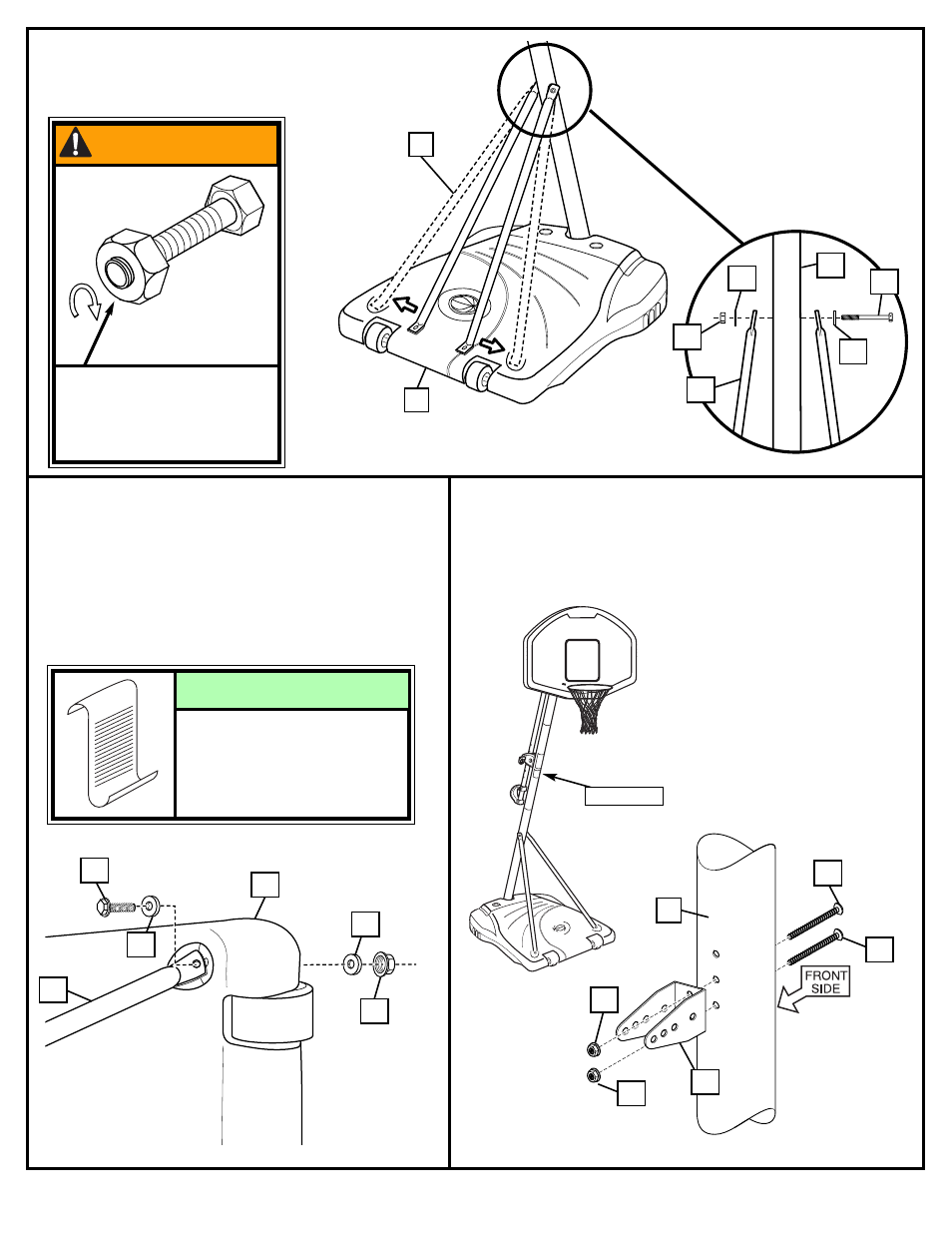 FRONT SIDE