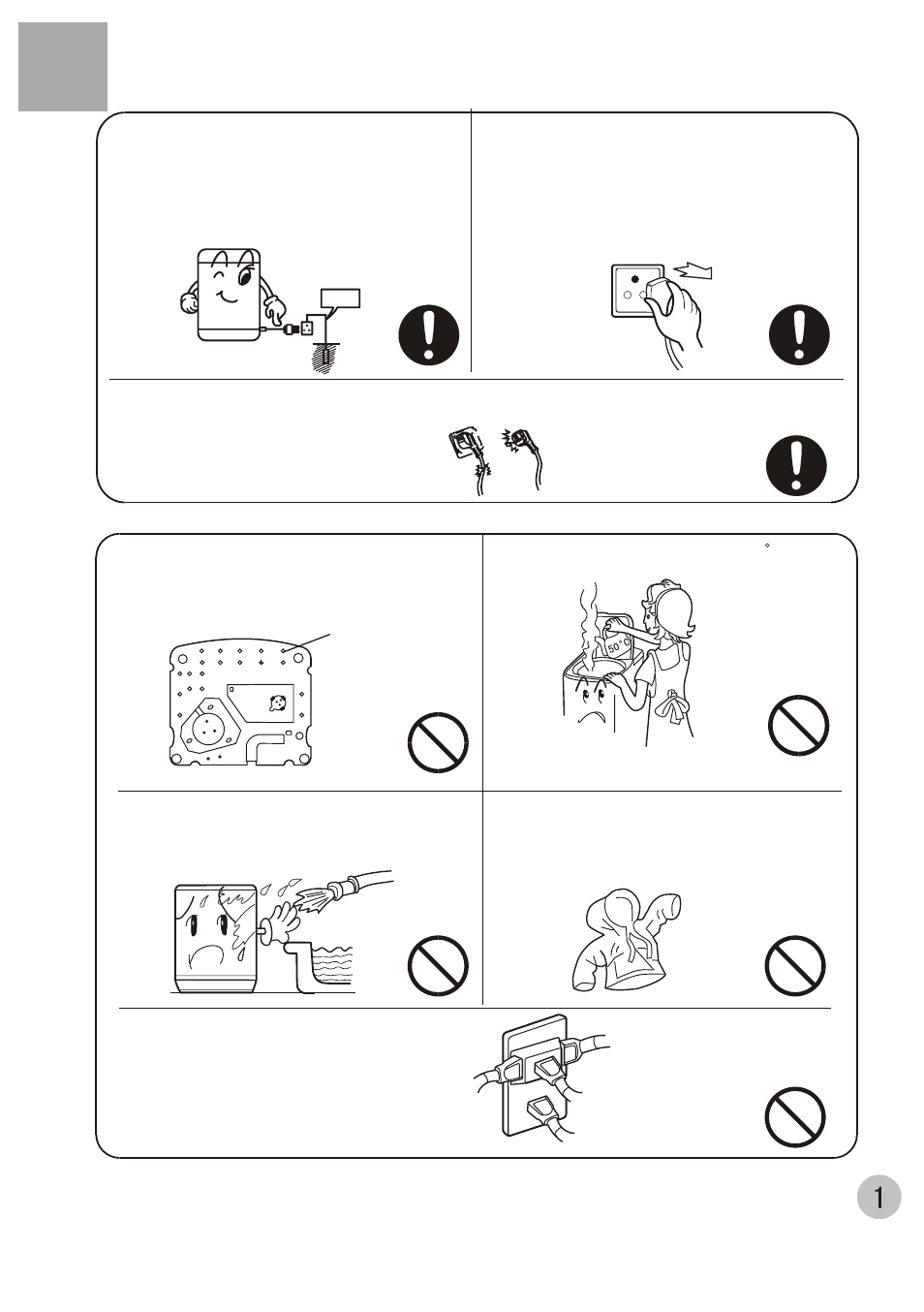 50°C

1