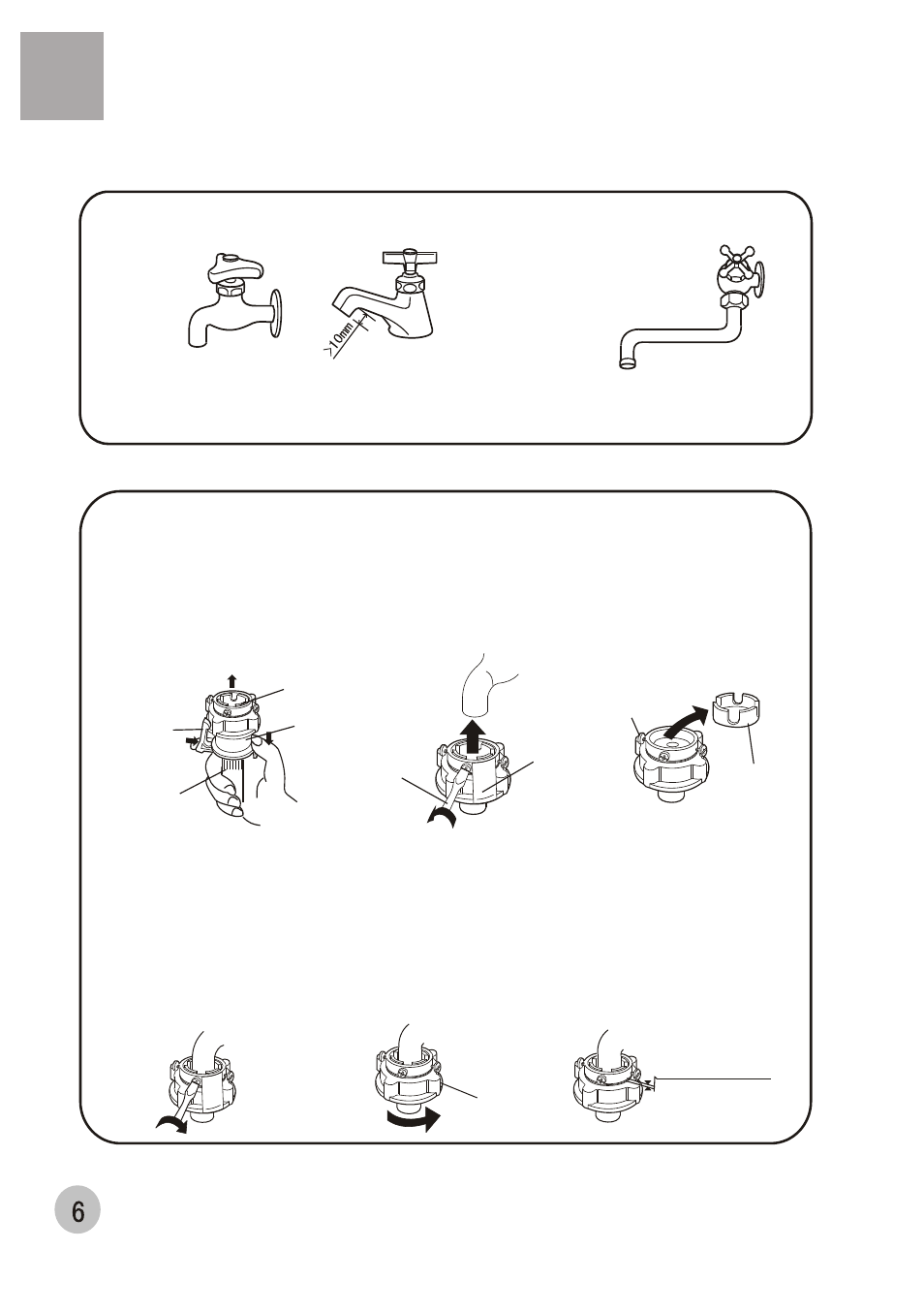 >10mm

6