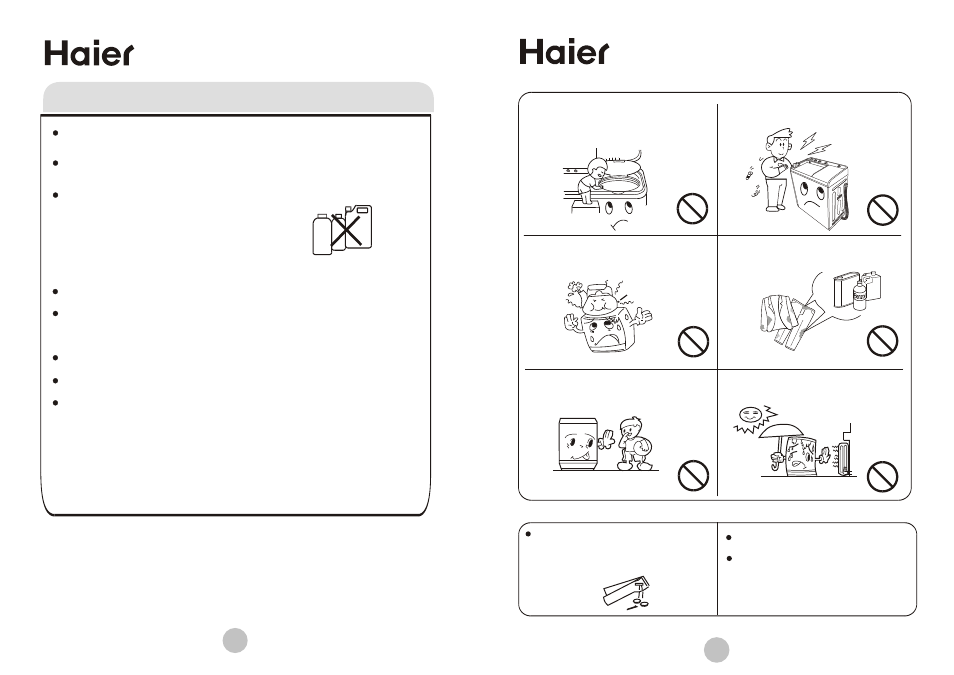 Haier

Haier