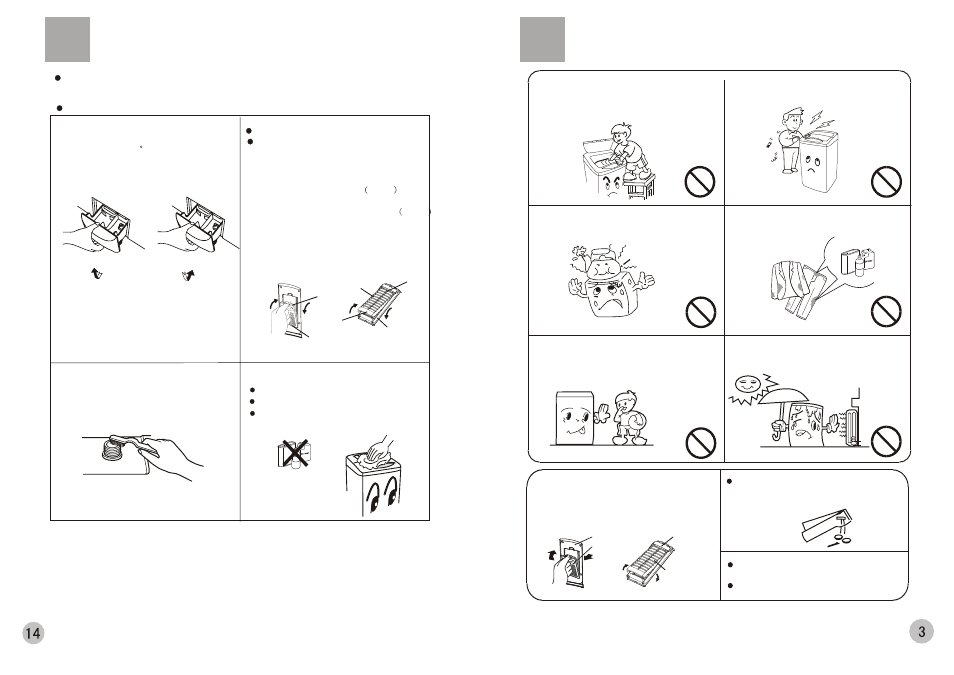 14

3