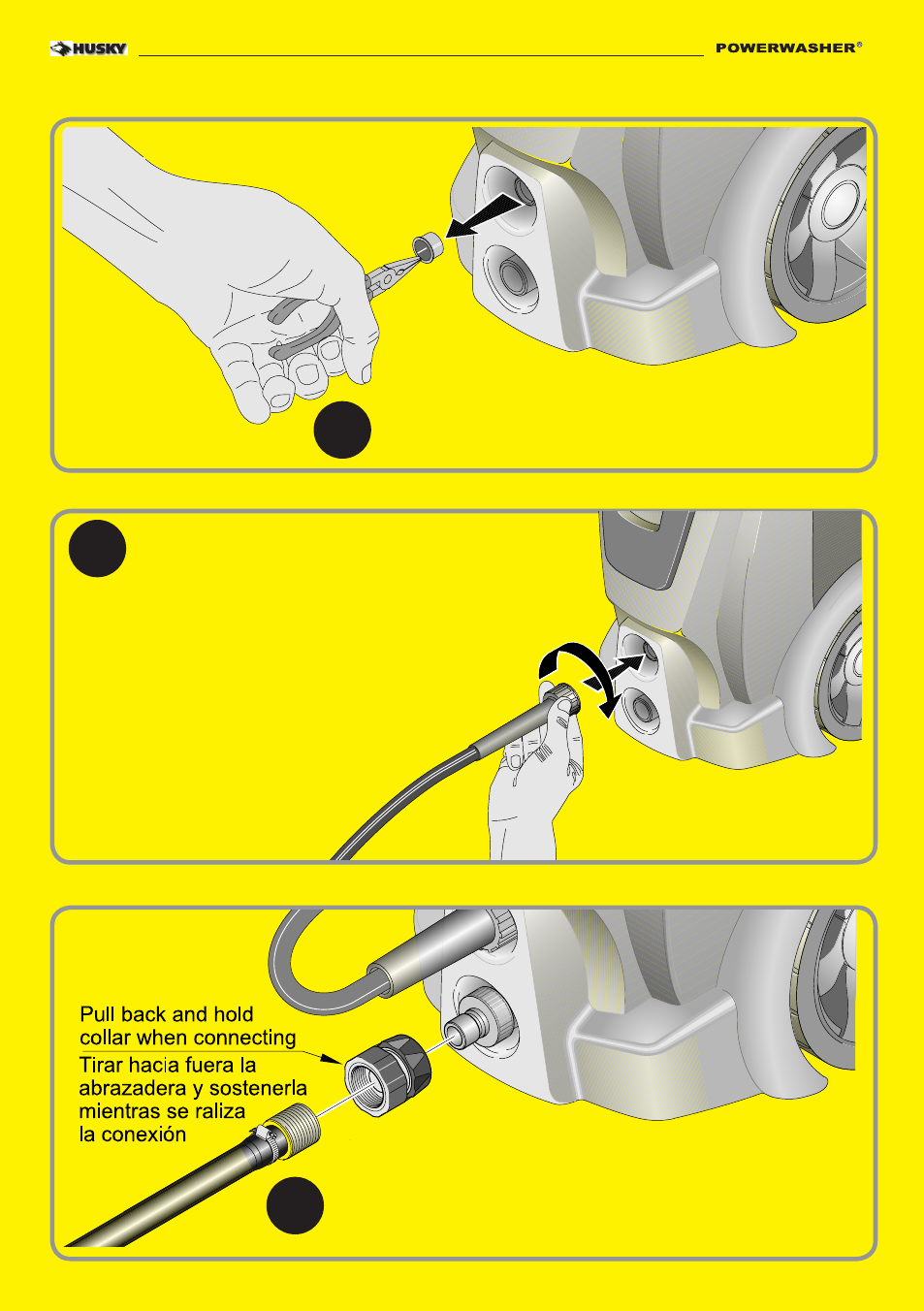 HUSKY

POWERWASHER®

Pull back and hold collar when connecting

Tirar hacia fuera la abrazadera y sostenerla mientras se raliza la conexión