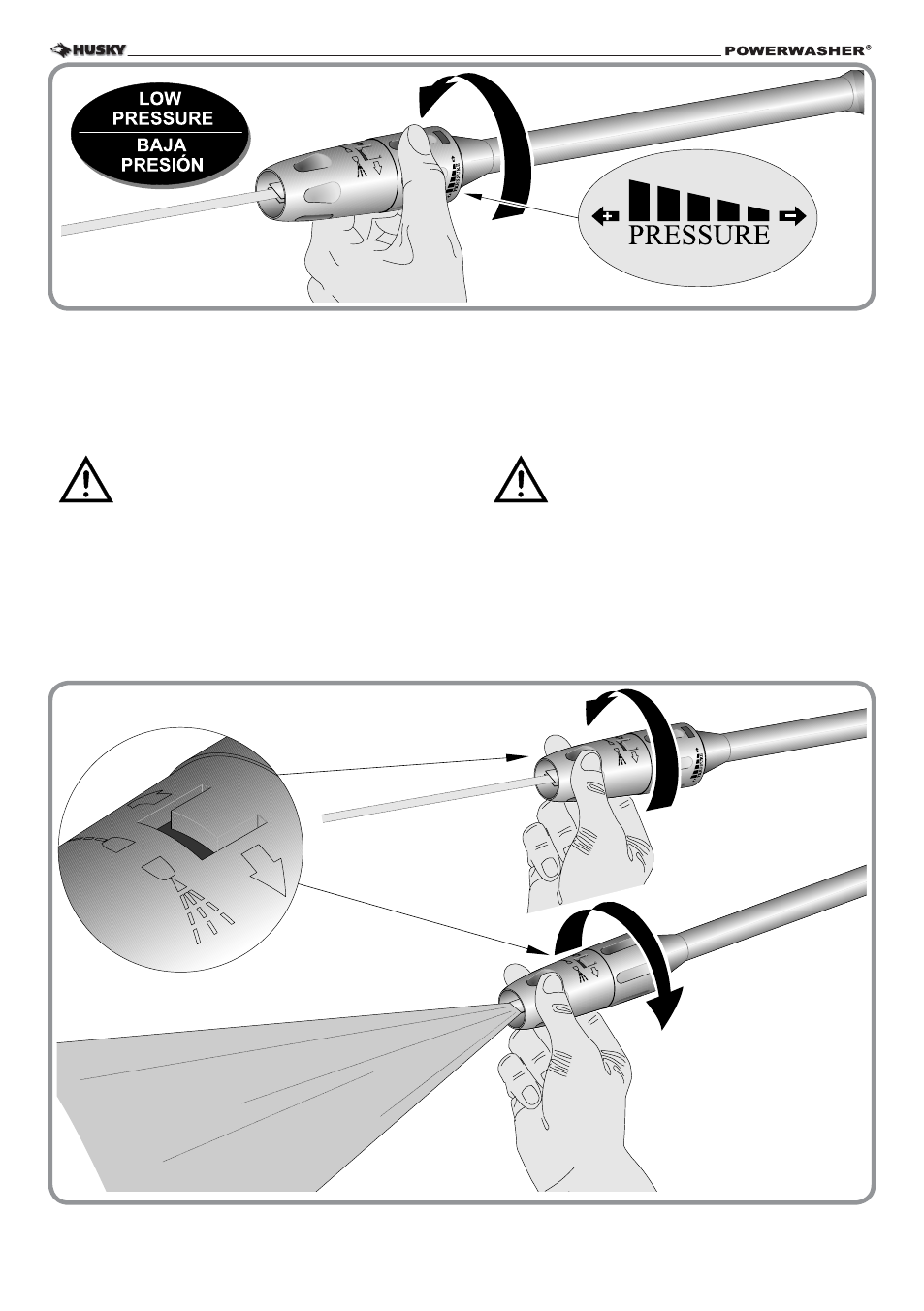 HUSKY

POWERWASHER®

LOW PRESSURE

BAJA PRESIÓN

PRESSURE