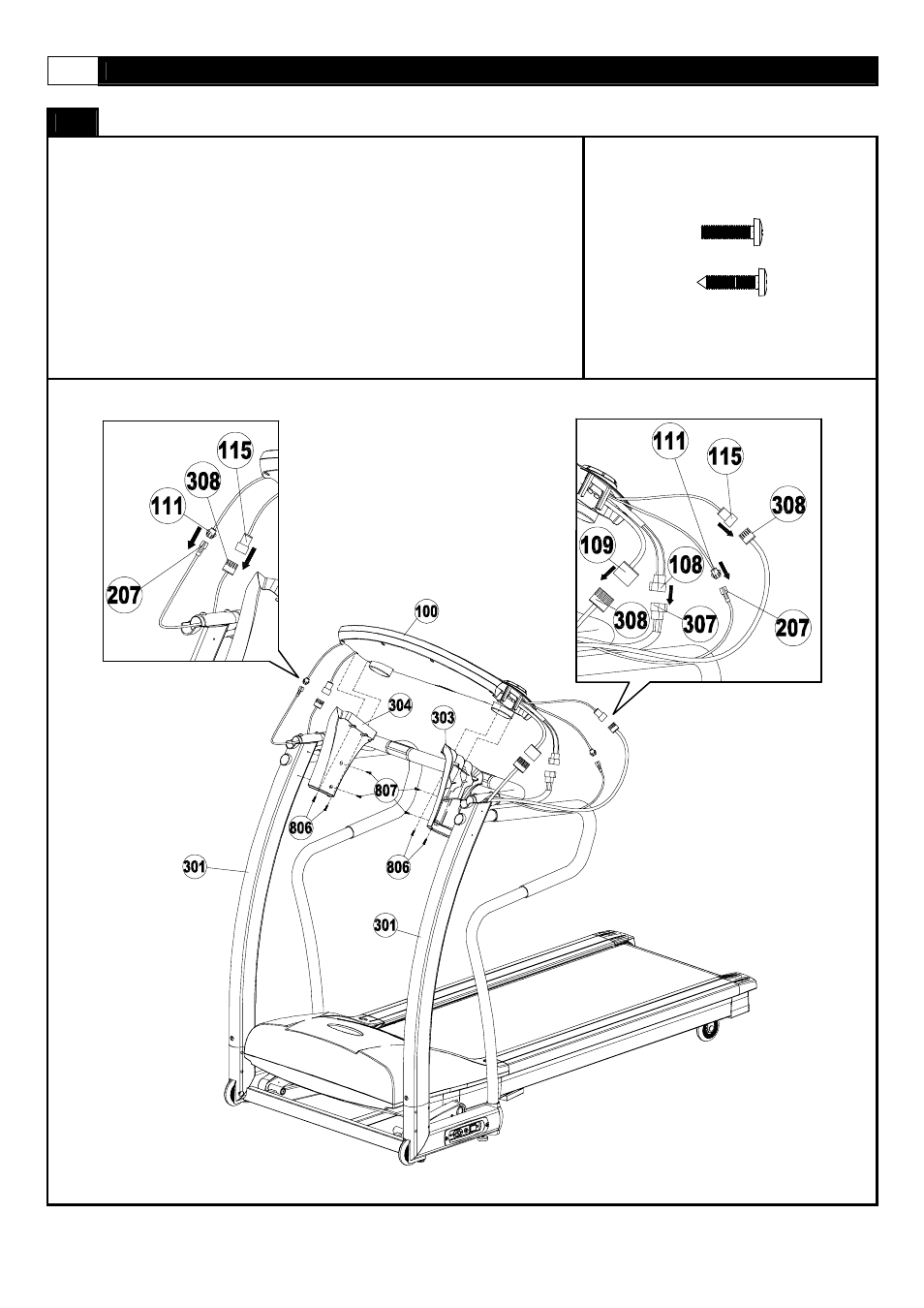 115
308
111
207

111
115
308
109
108
308
307
207

100
304
303
807
806
806
301
301