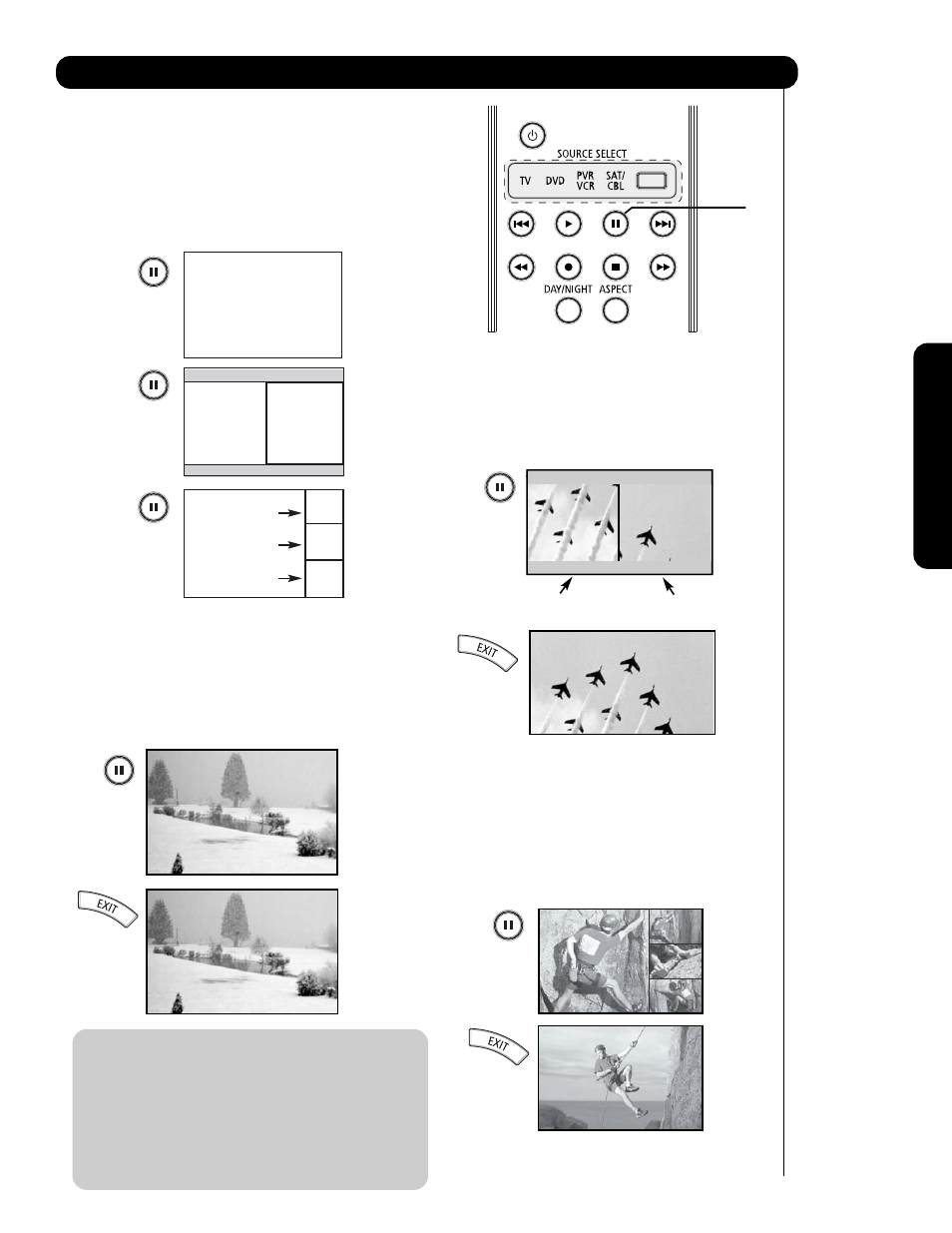 SOURCE SELECT
TV
DVD
PVR VCR
SAT/ CBL
DAY/NIGHT
ASPECT
EXIT
EXIT
EXIT