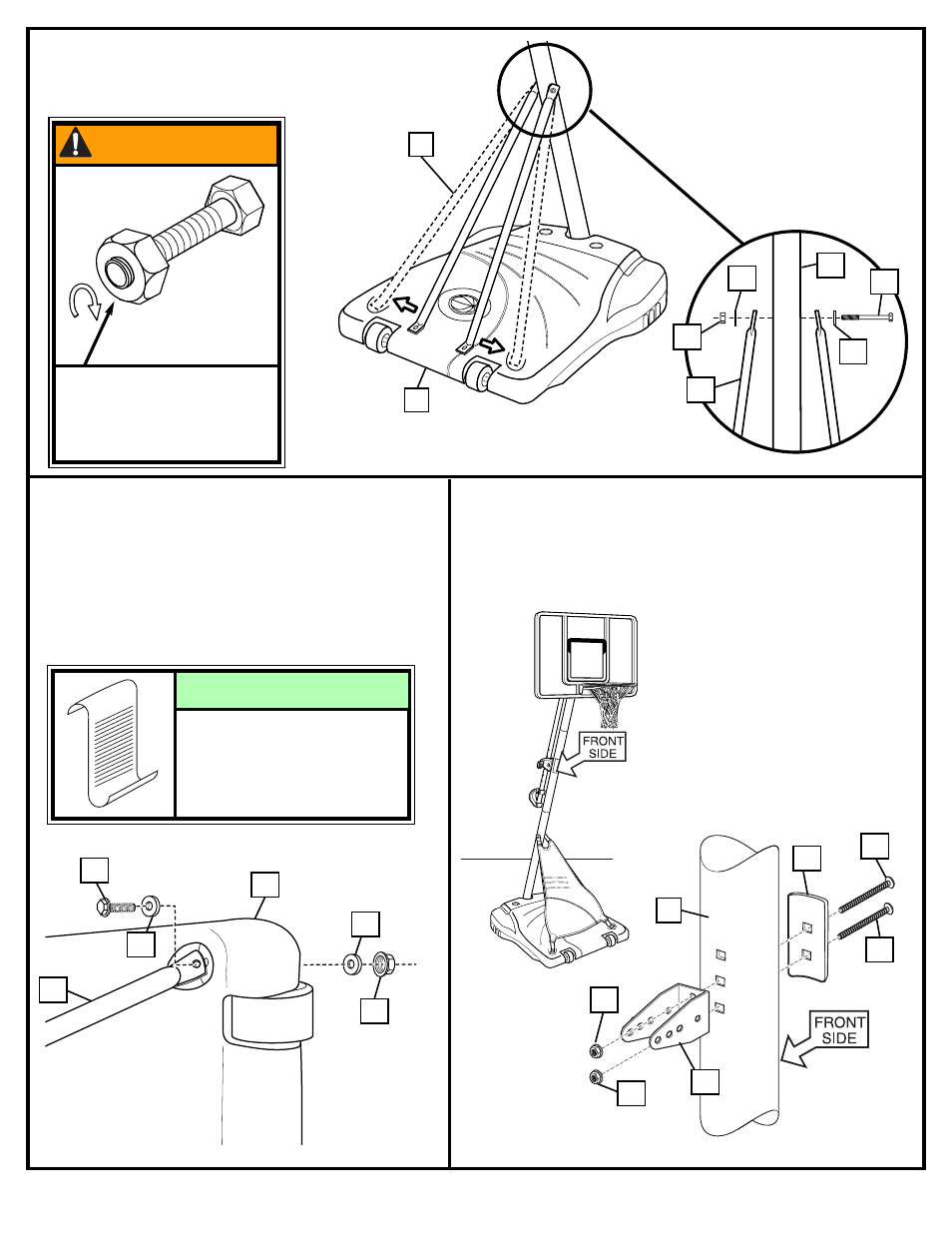 FRONT SIDE

FRONT SIDE