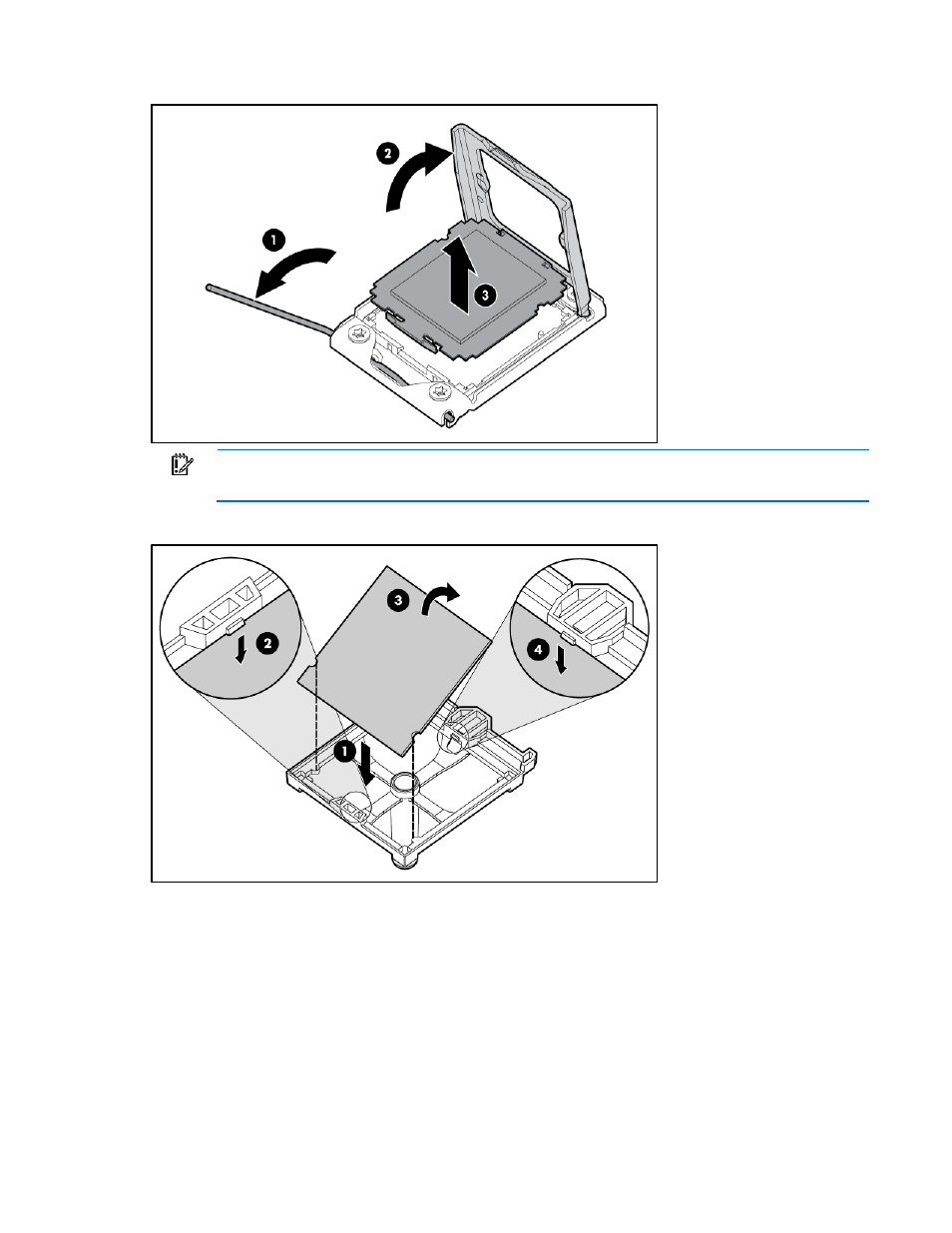 2

1

3

3

2

4

1