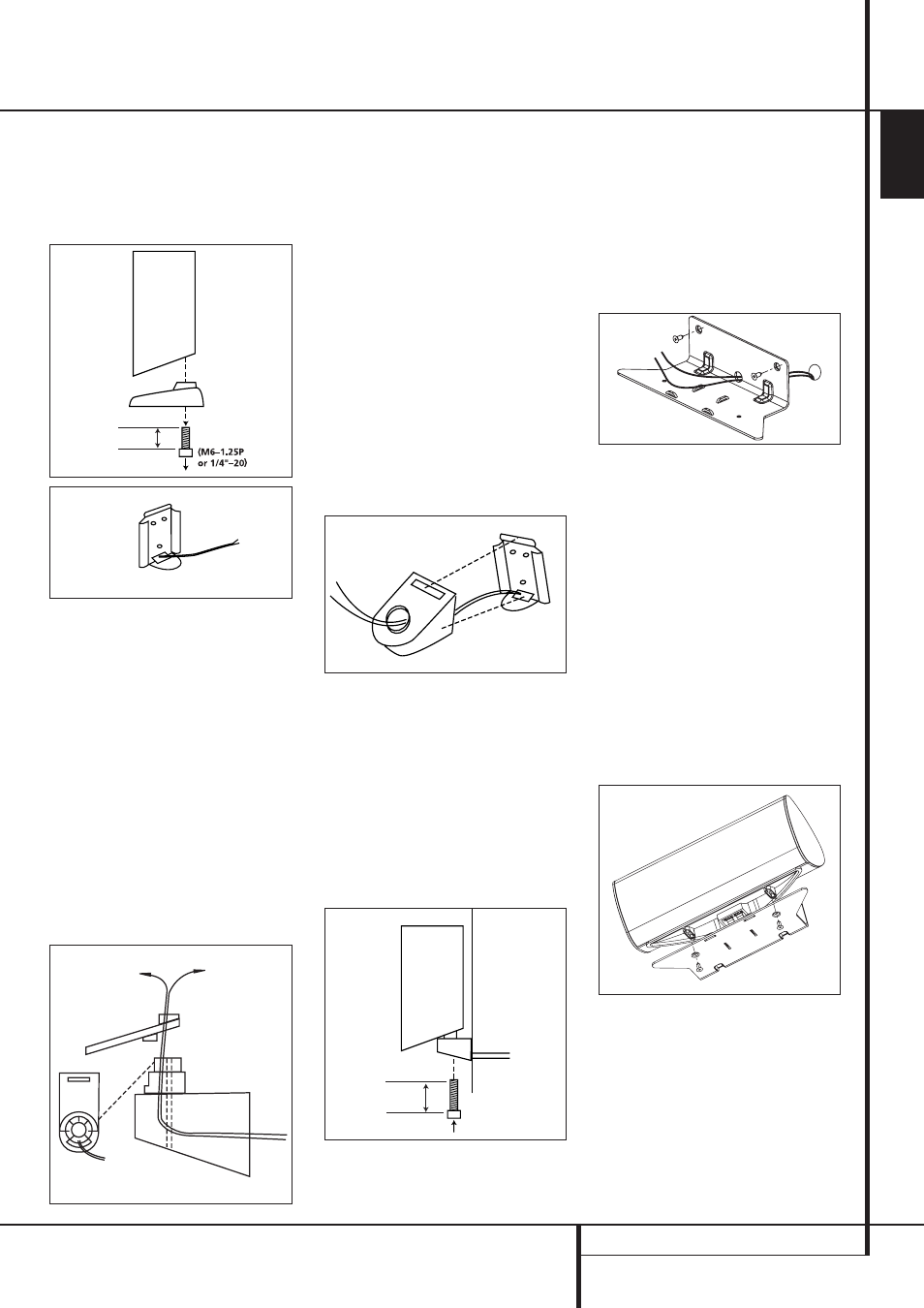 (M6–1.25P or 1/4"–20)