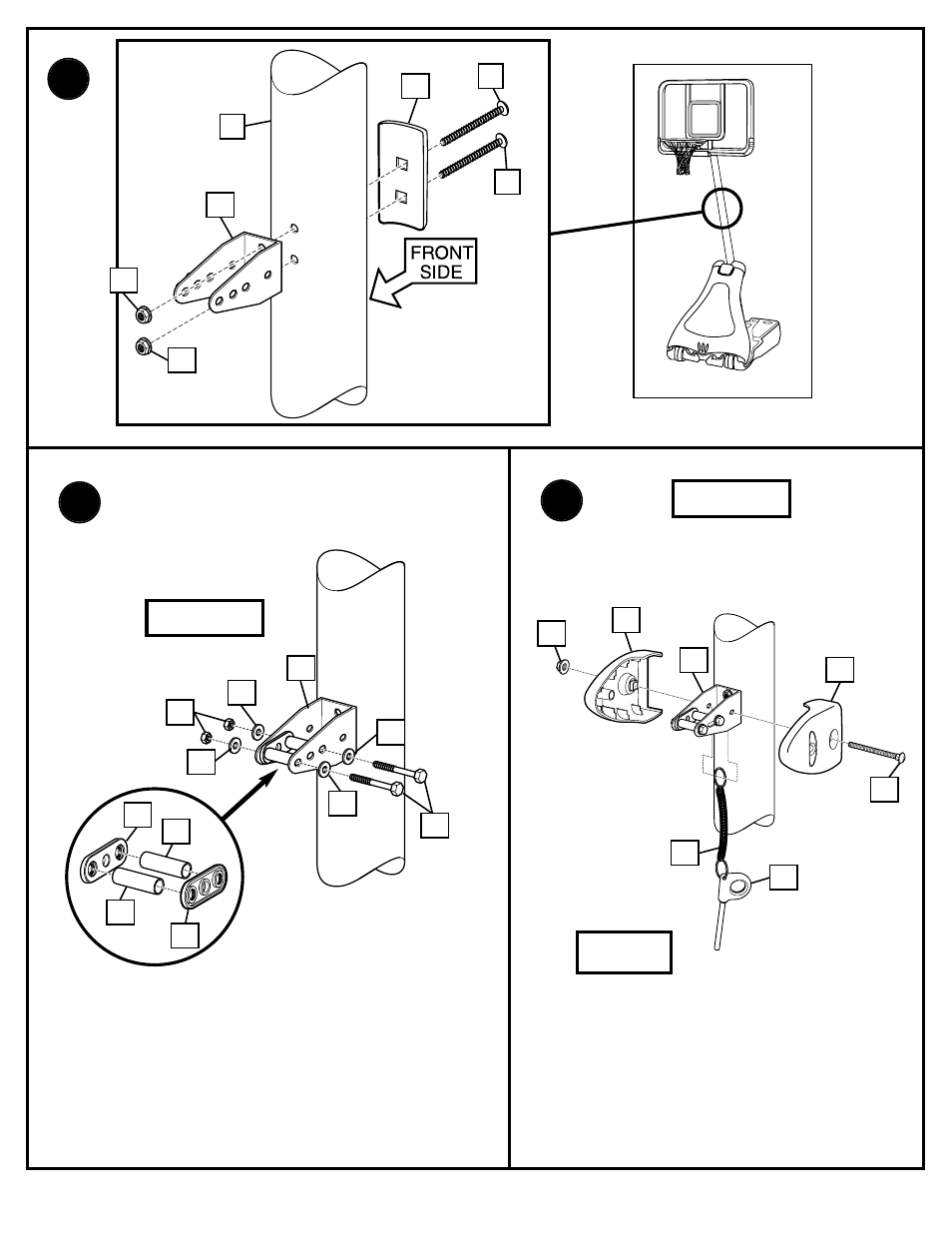 FRONT SIDE