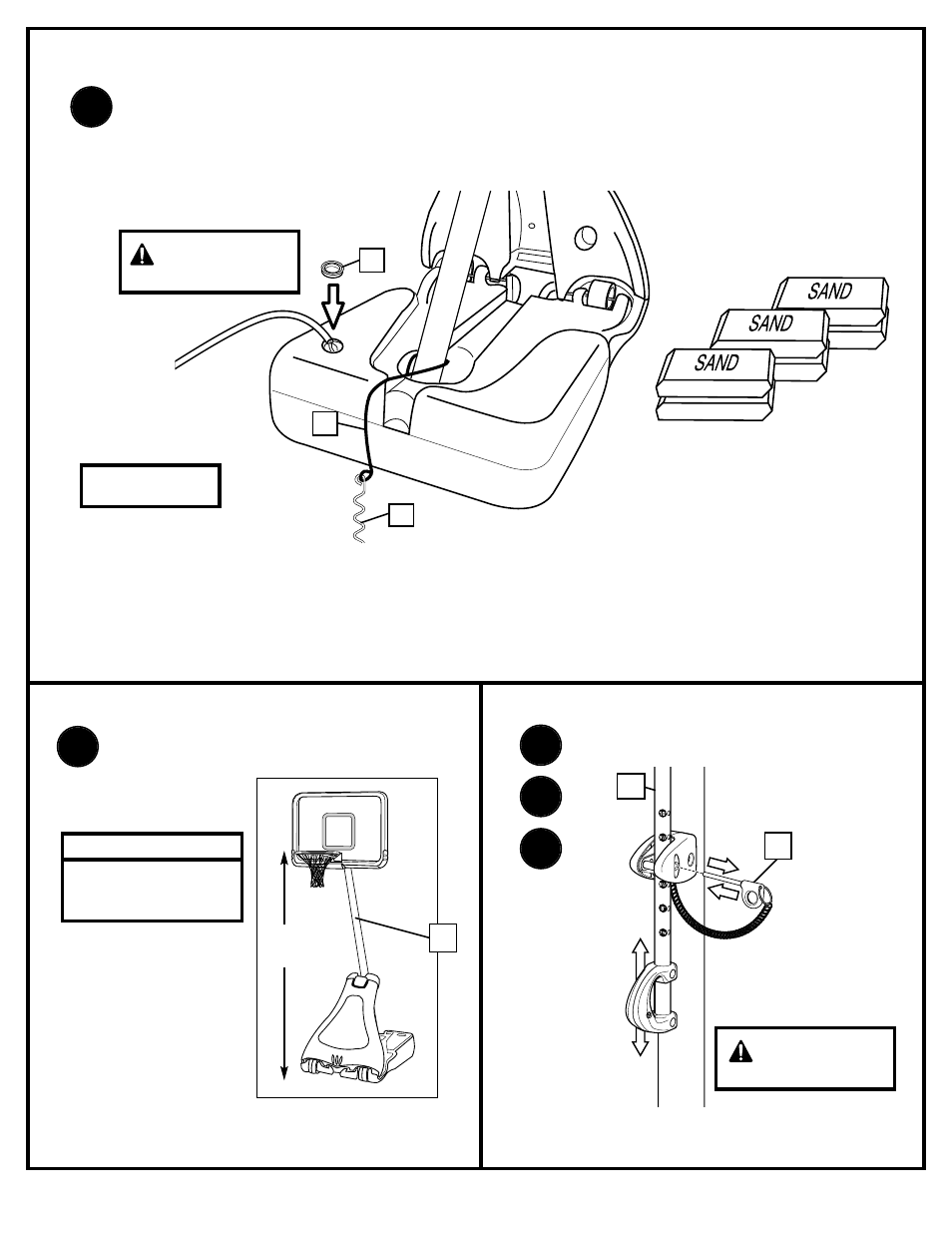 SAND

SAND

SAND