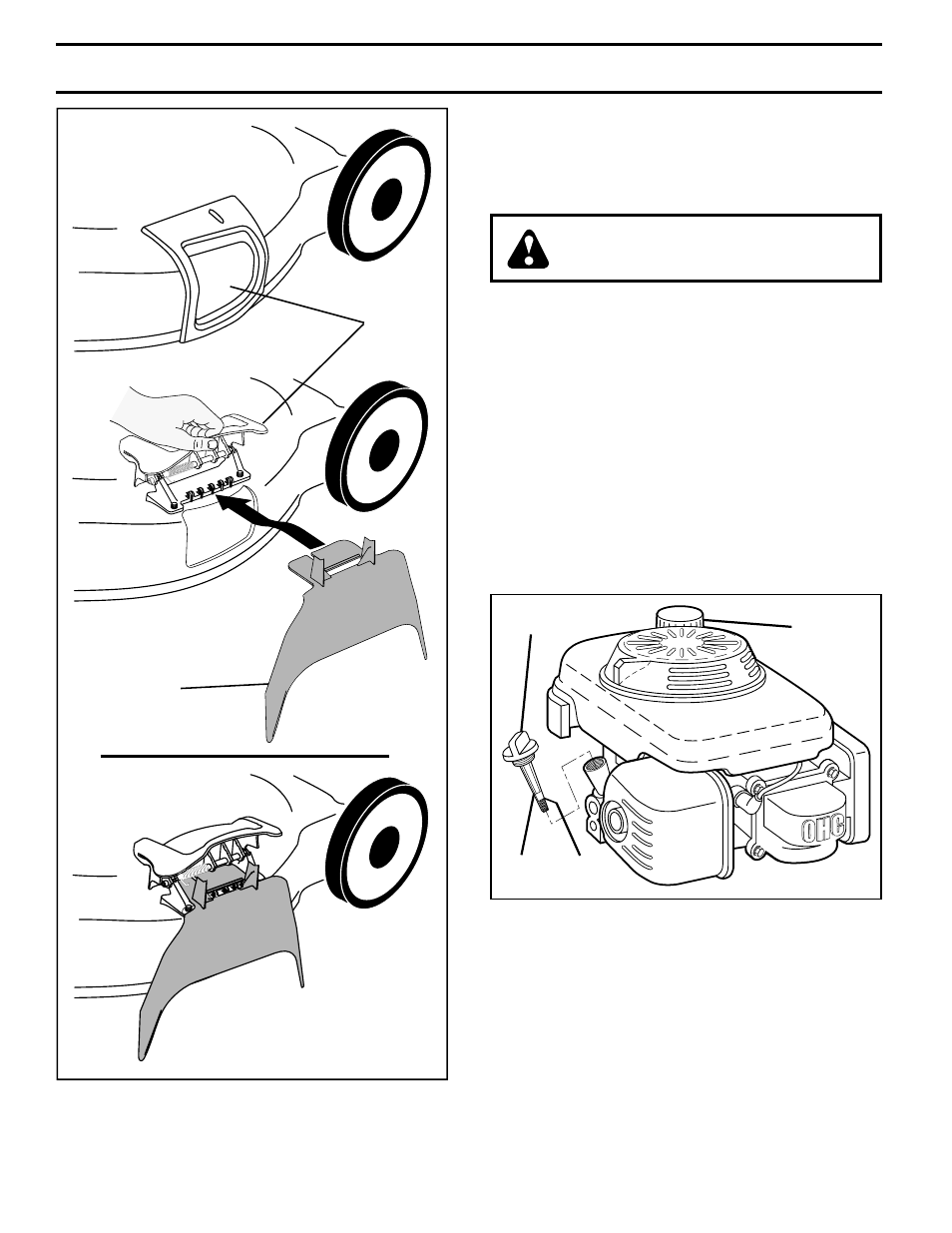 OHC