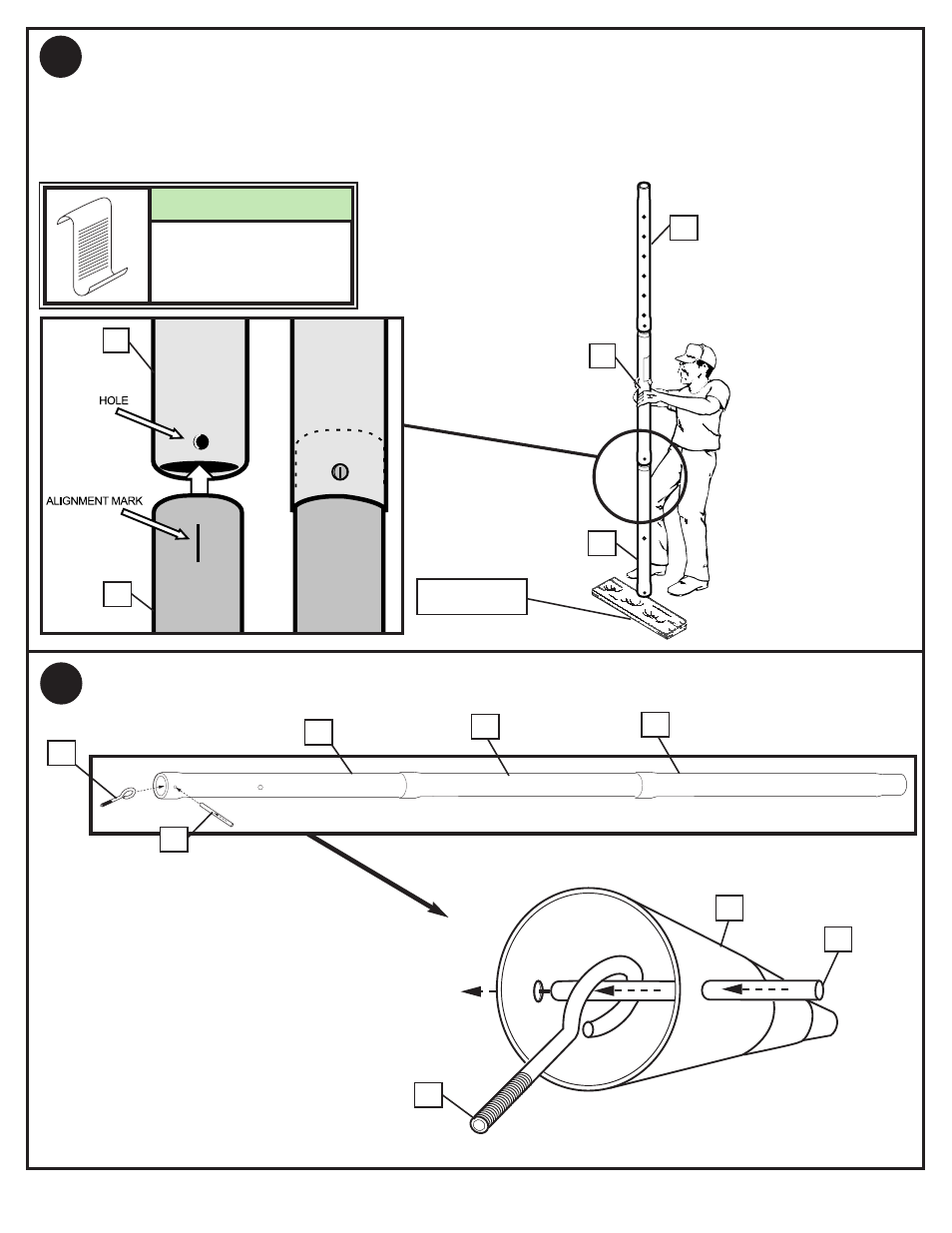 HOLE

ALIGNMENT MARK