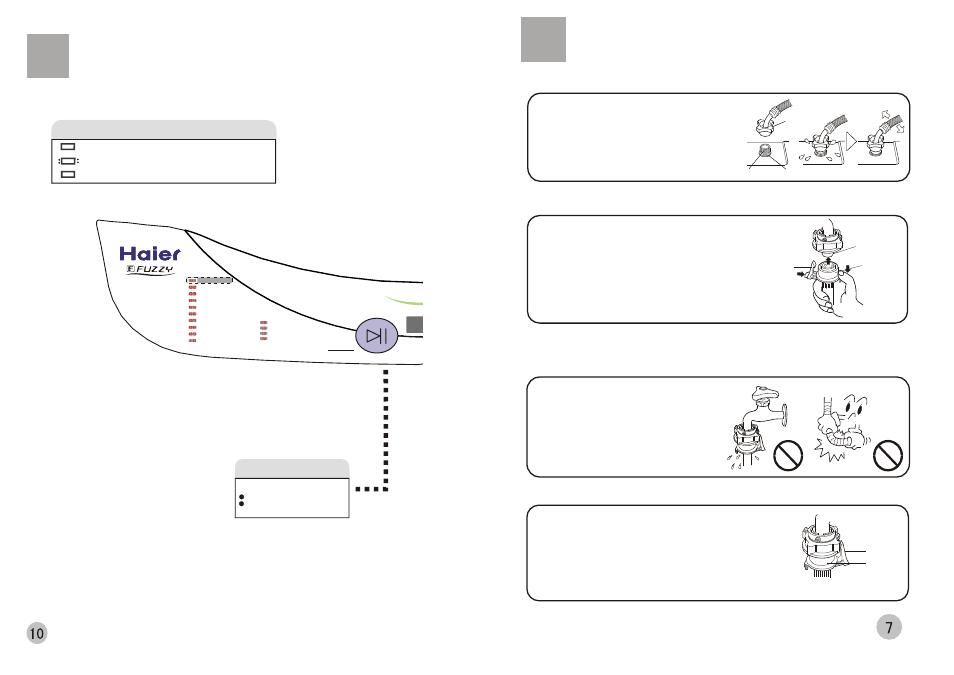 Haier
FUZZY

10

7