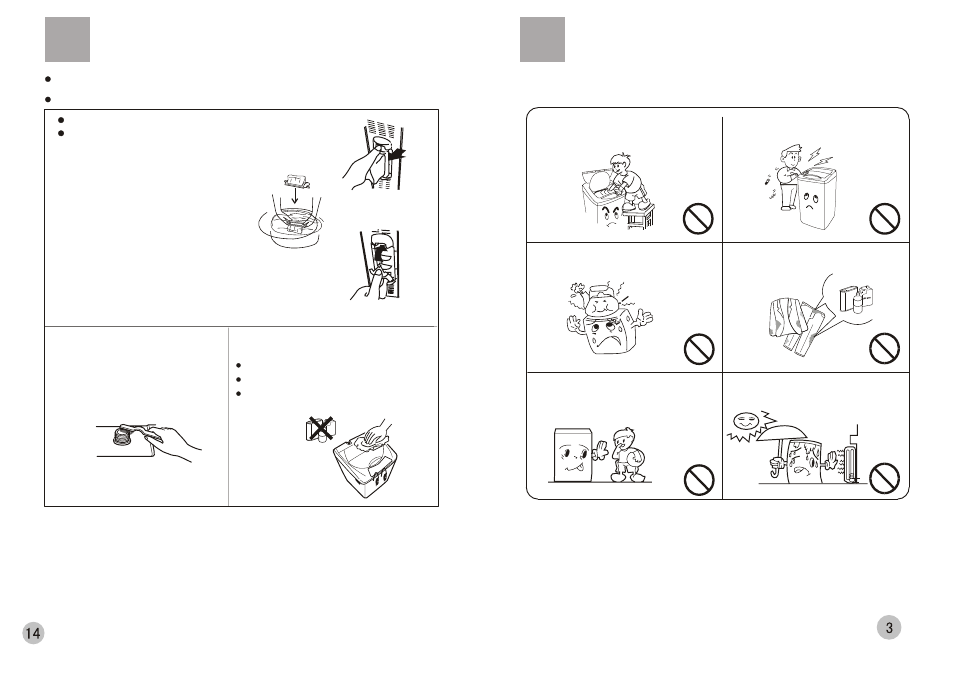 14

3