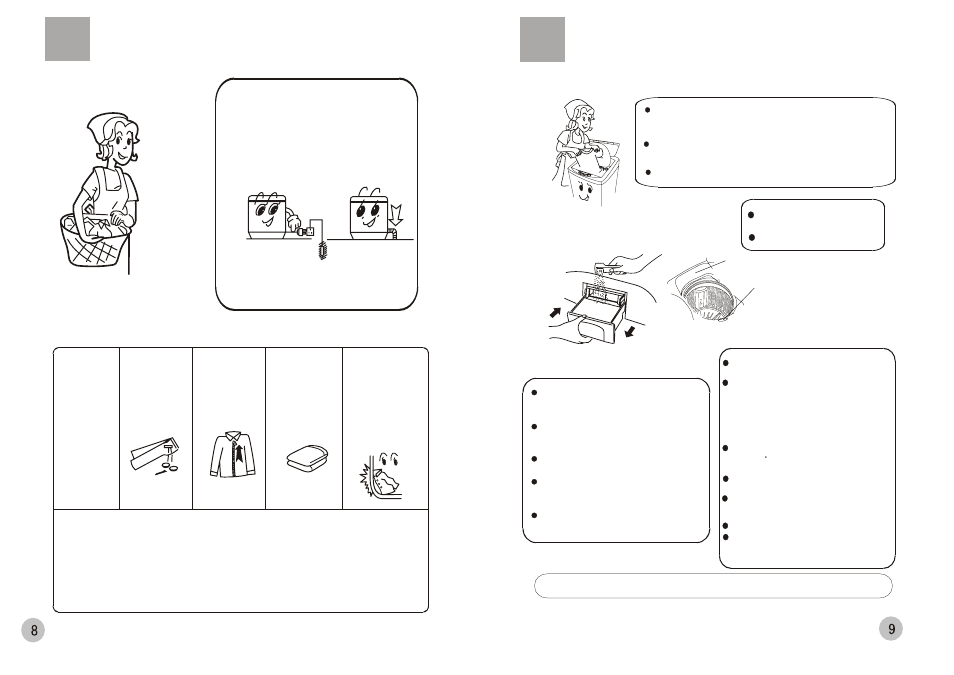 8

9