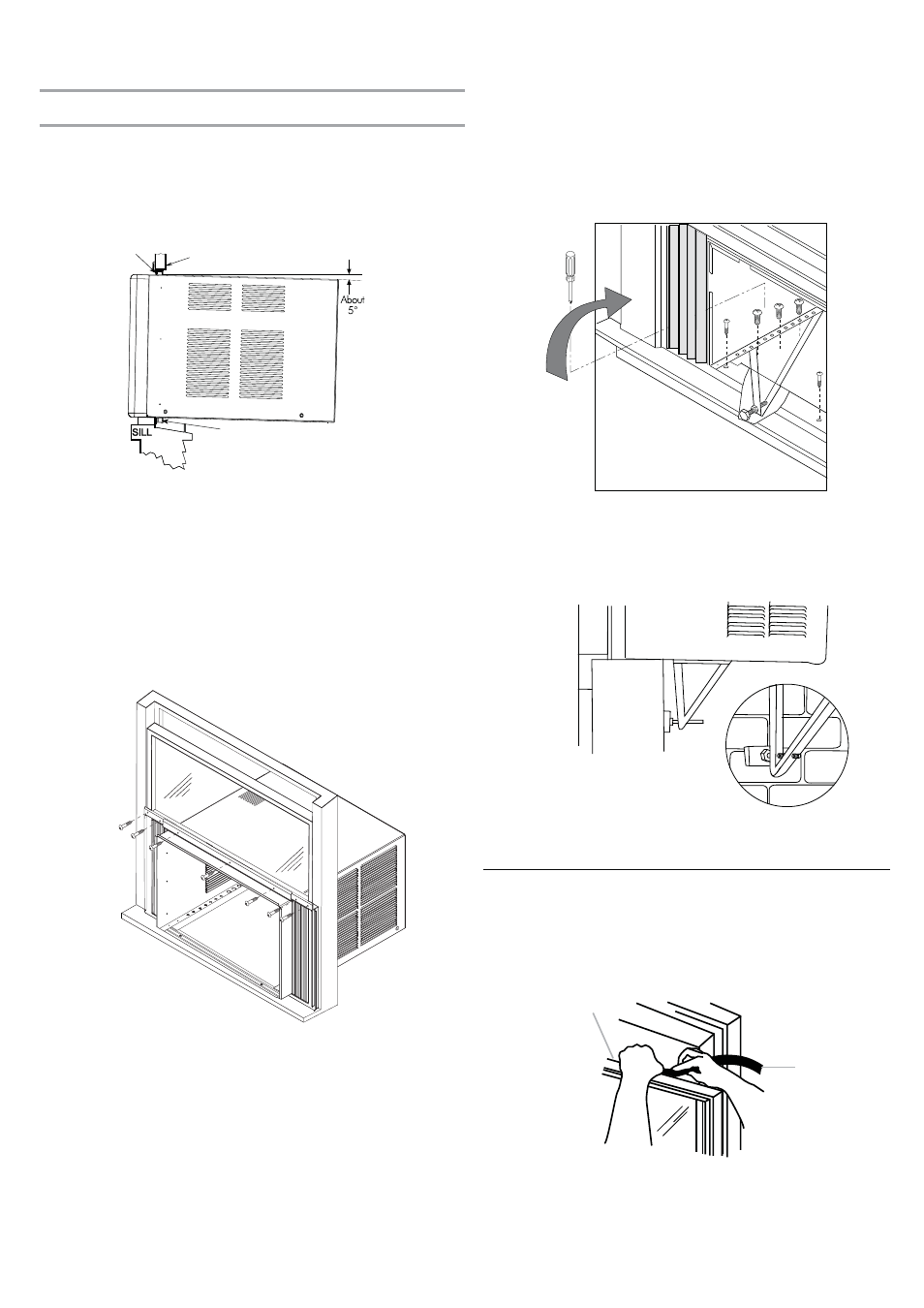 About
5°

SILL