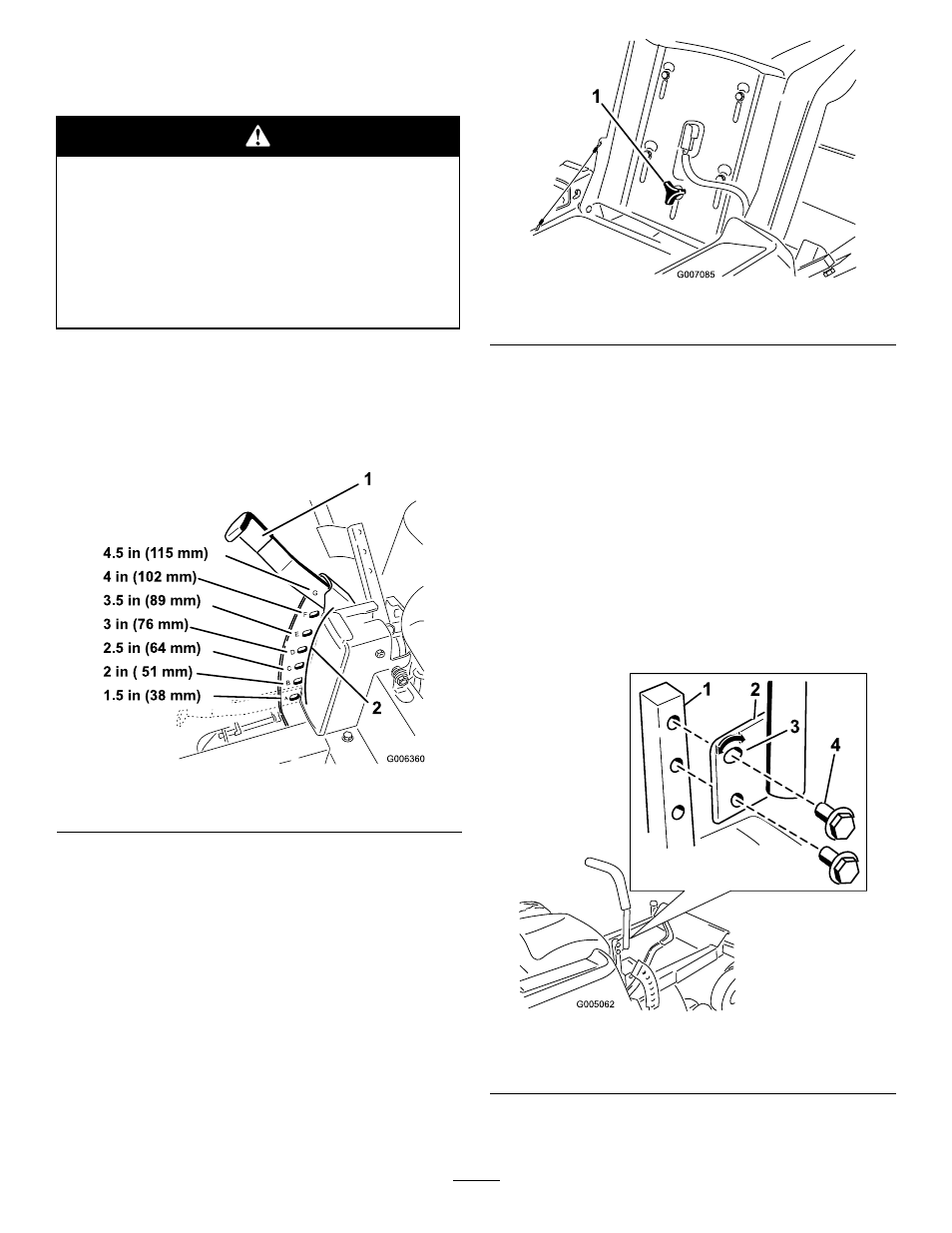 1

4.5 in (115 mm)
4 in (102 mm)
3.5 in (89 mm)
3 in (76 mm)
2.5 in (64 mm)
2 in ( 51 mm)
1.5 in (38 mm)

G
F
E
D
C
B
A

2

G006360

1

G007085

1
2
3
4

G005062