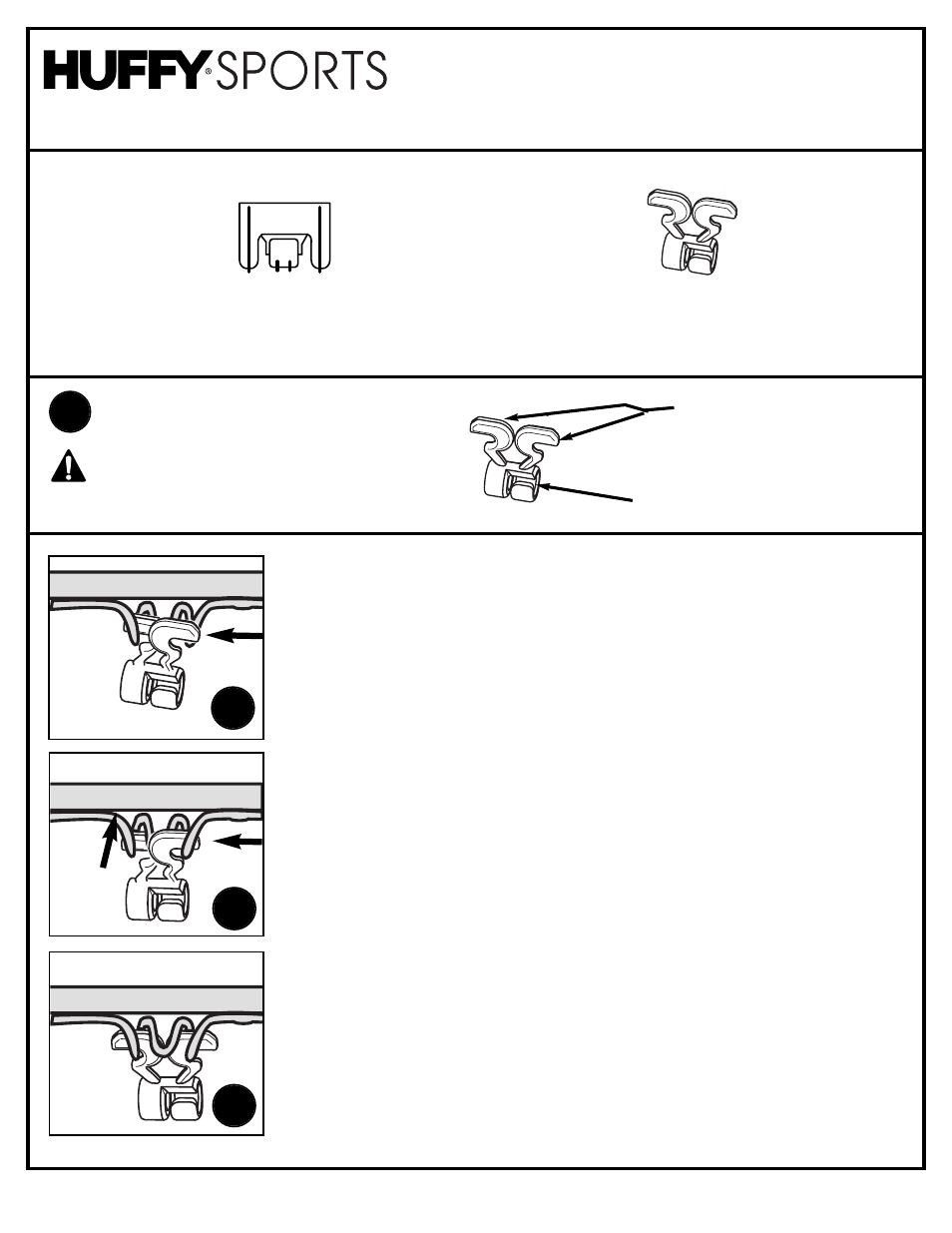 HUFFY® SPORTS