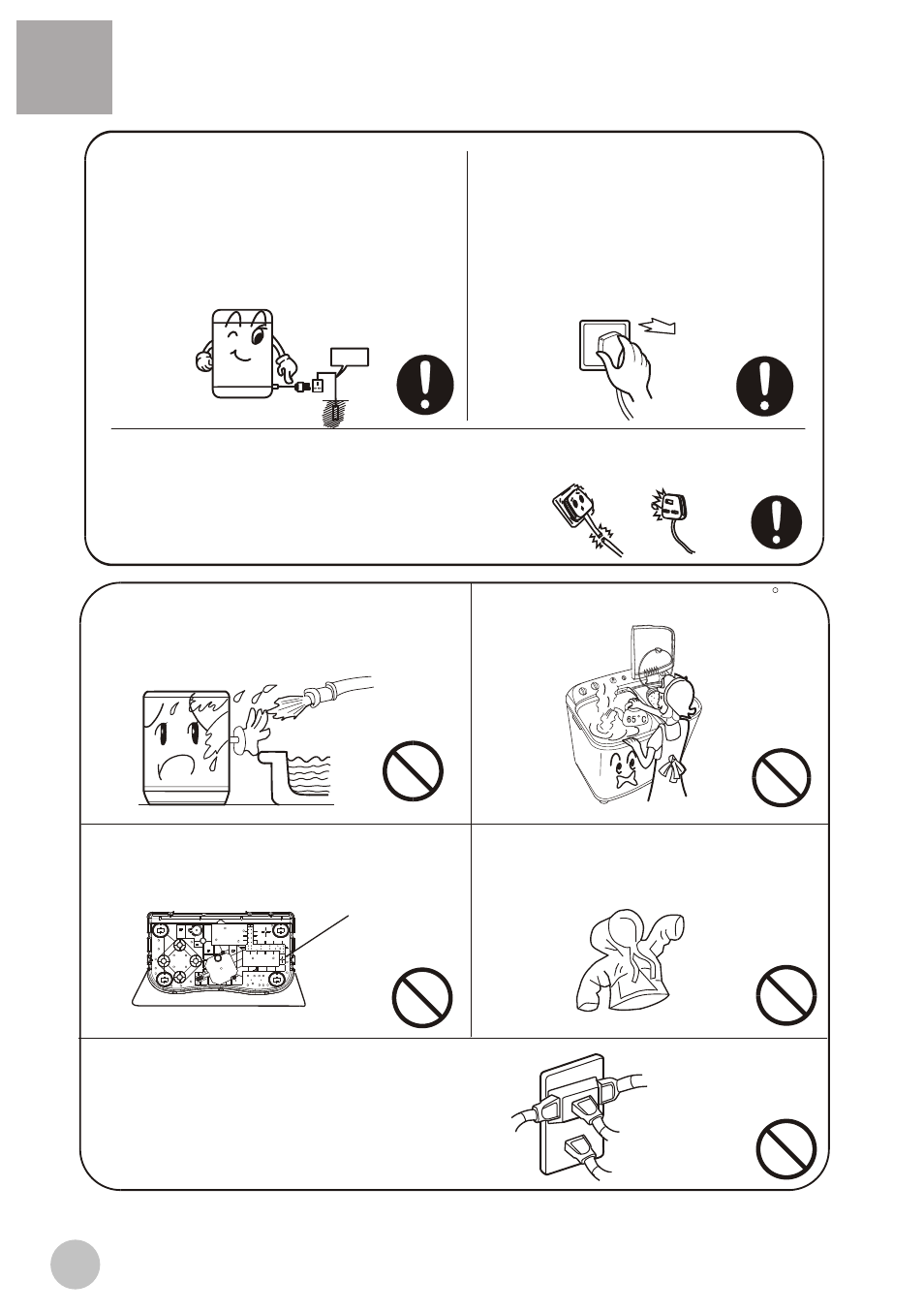 65°C