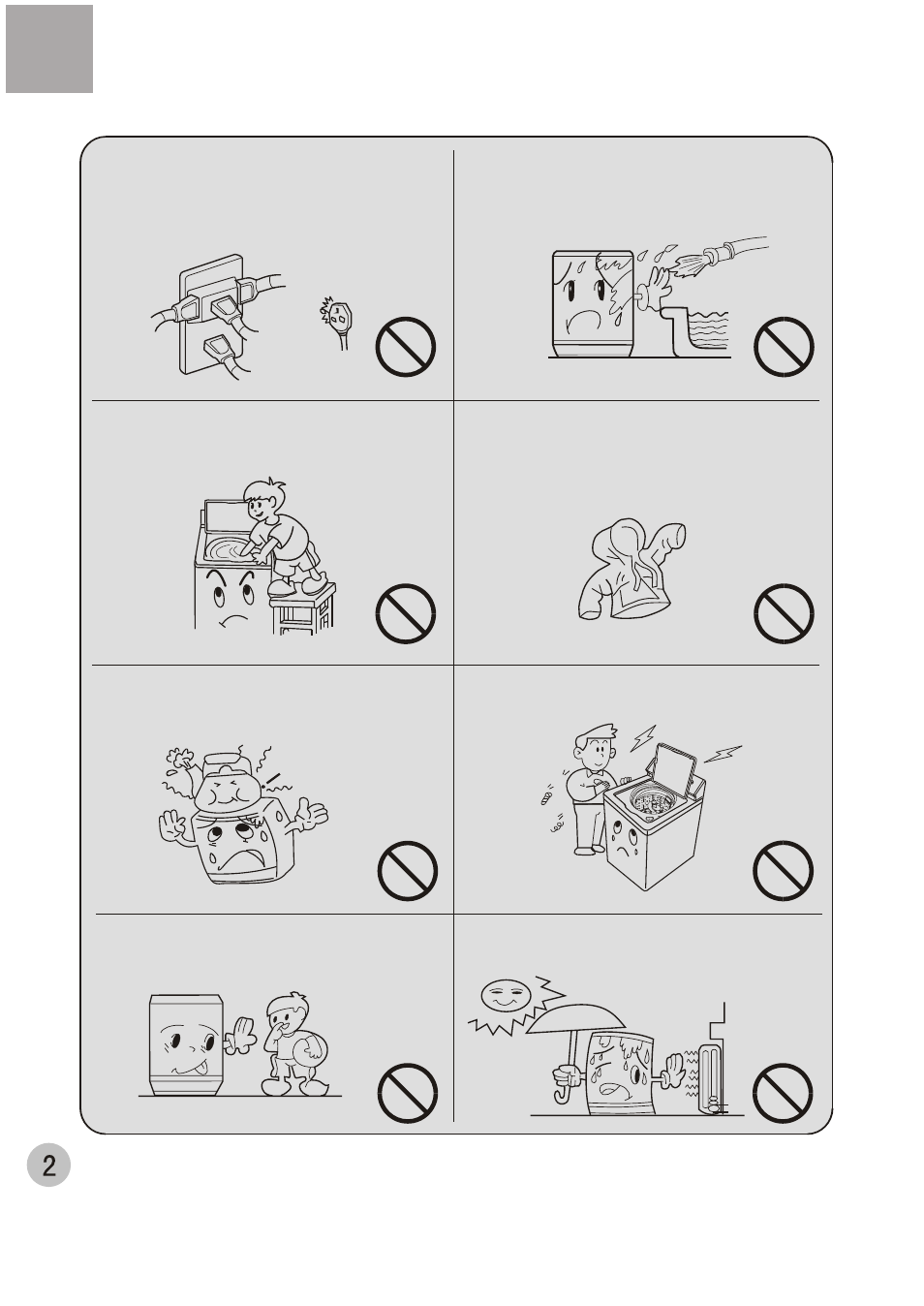 2