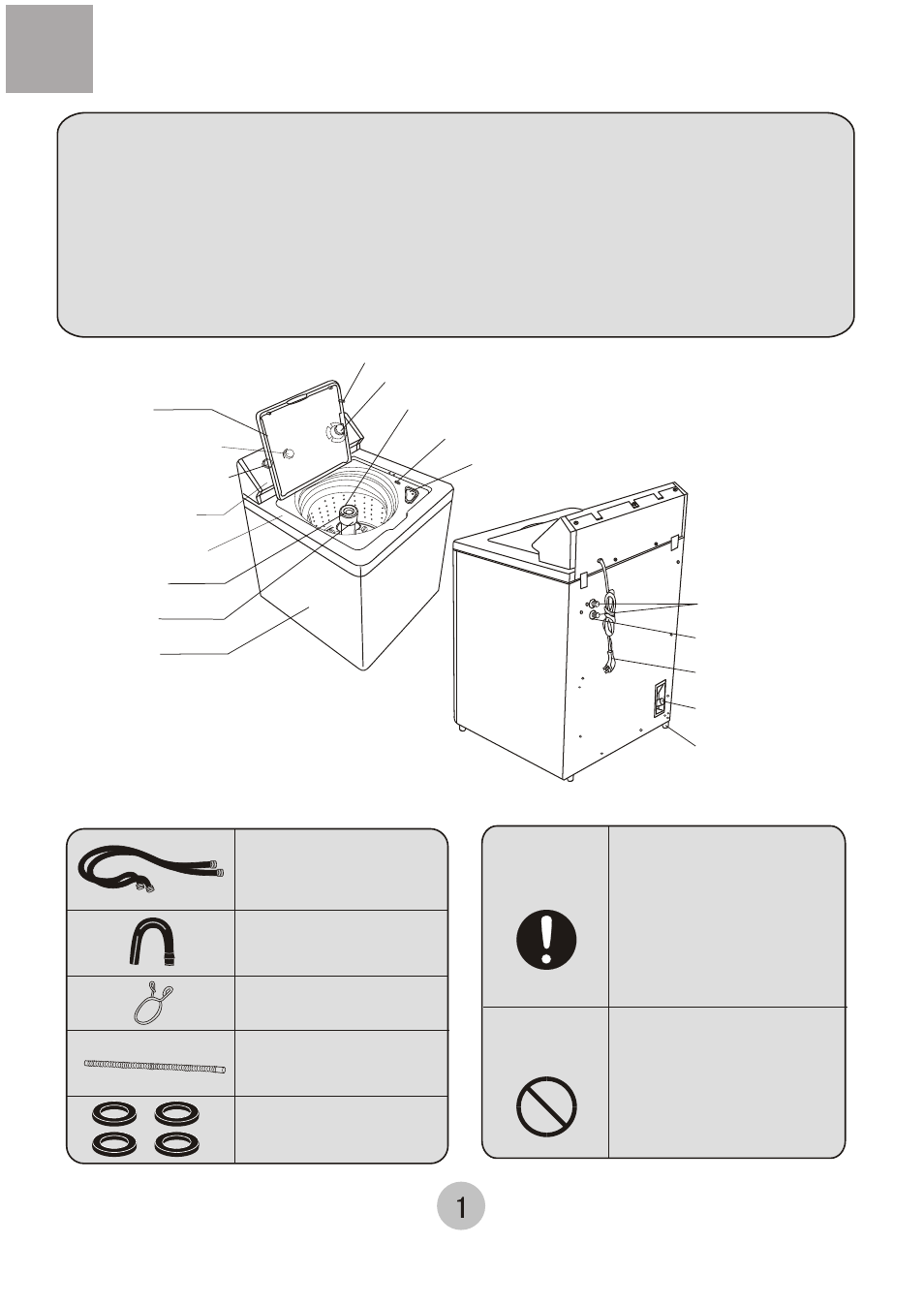 1