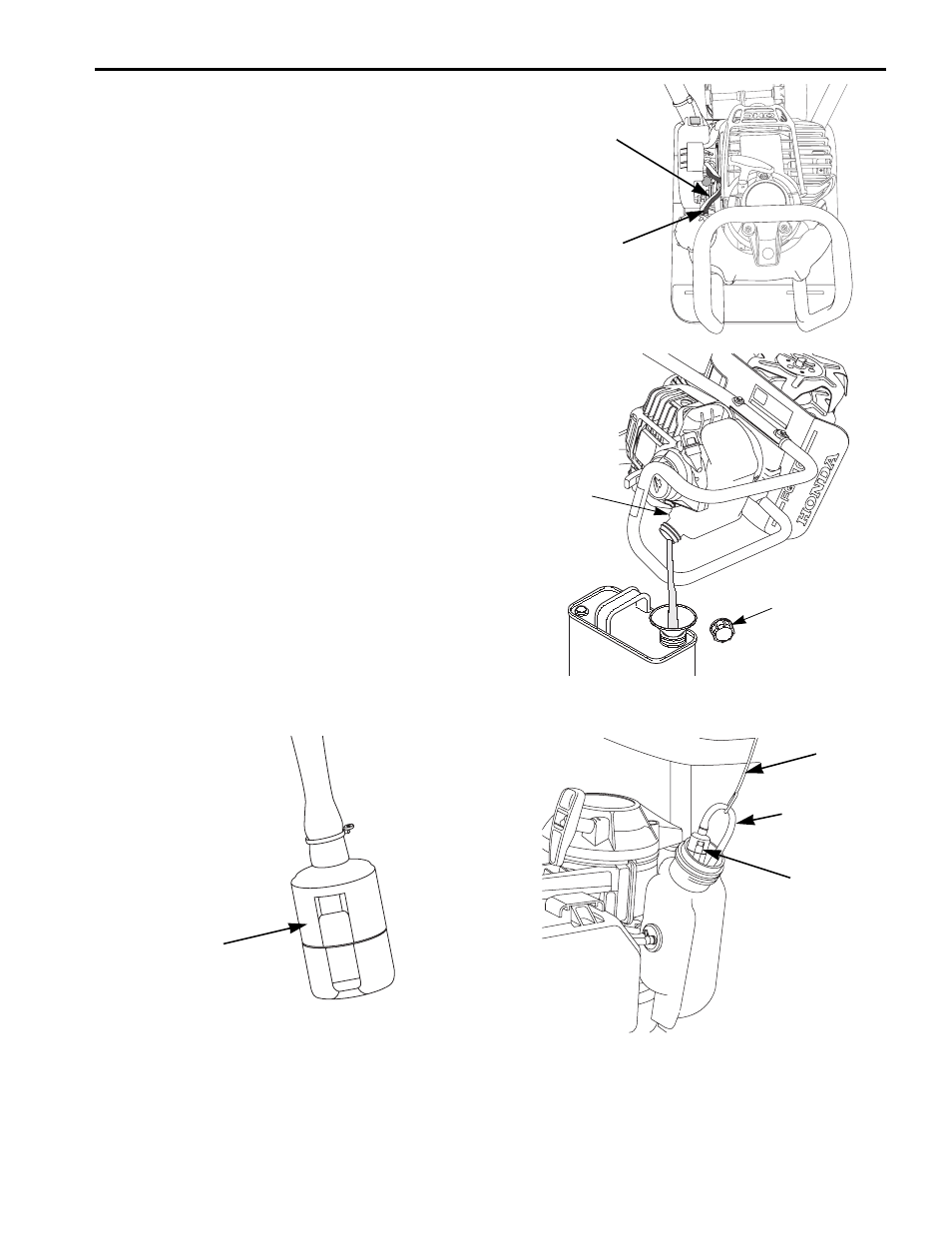 HONDA