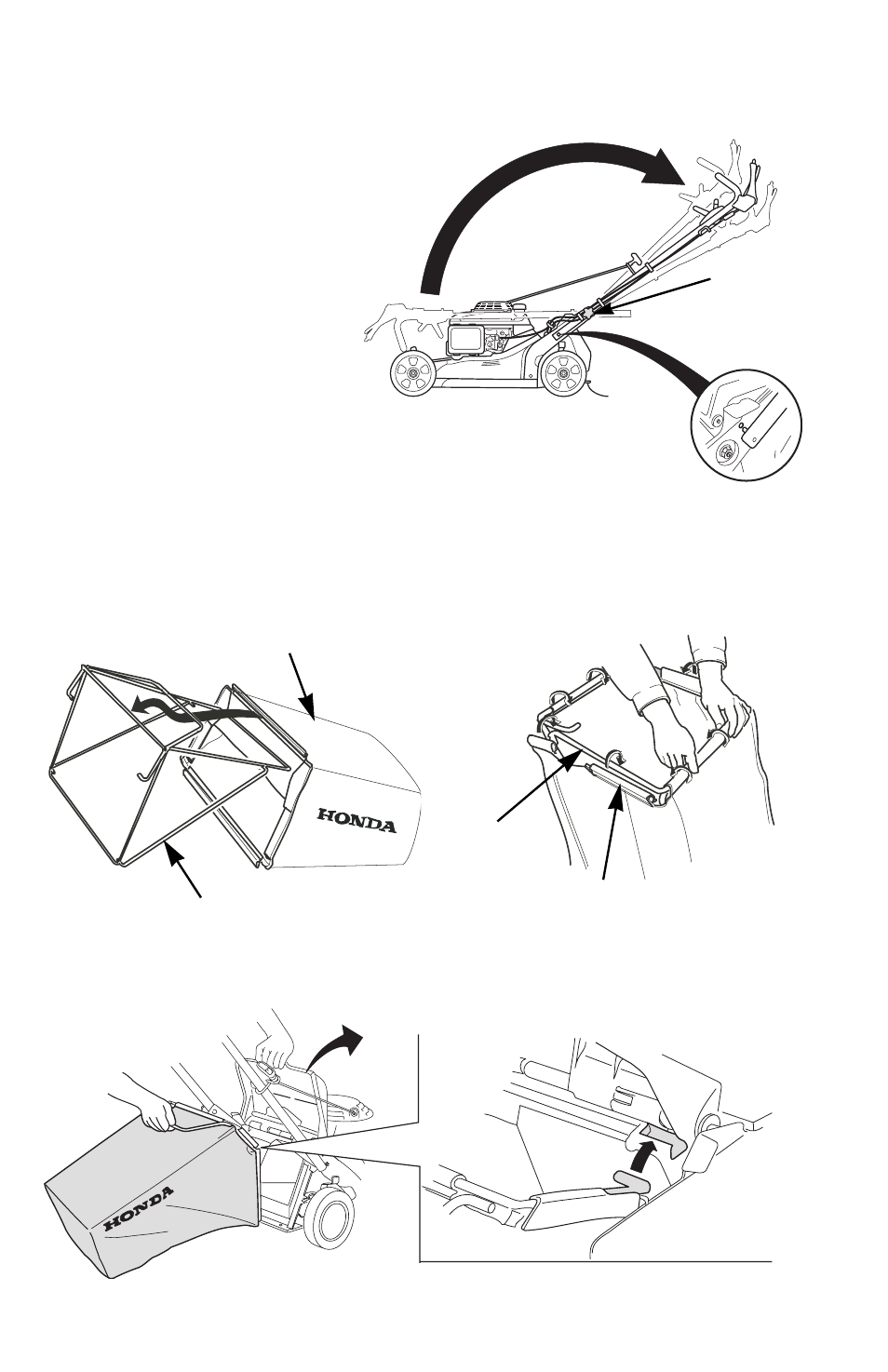 HONDA

HONDA