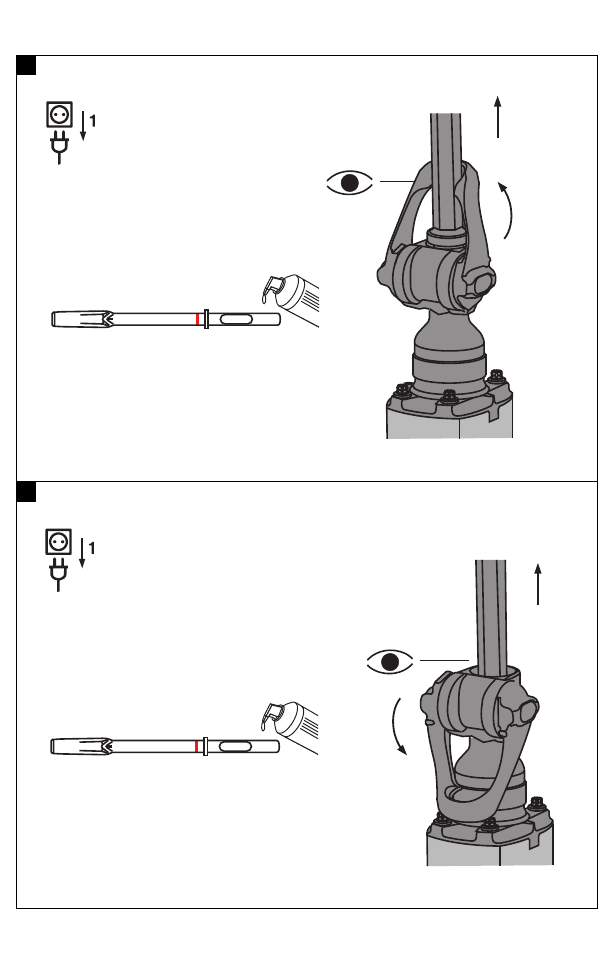 1

1