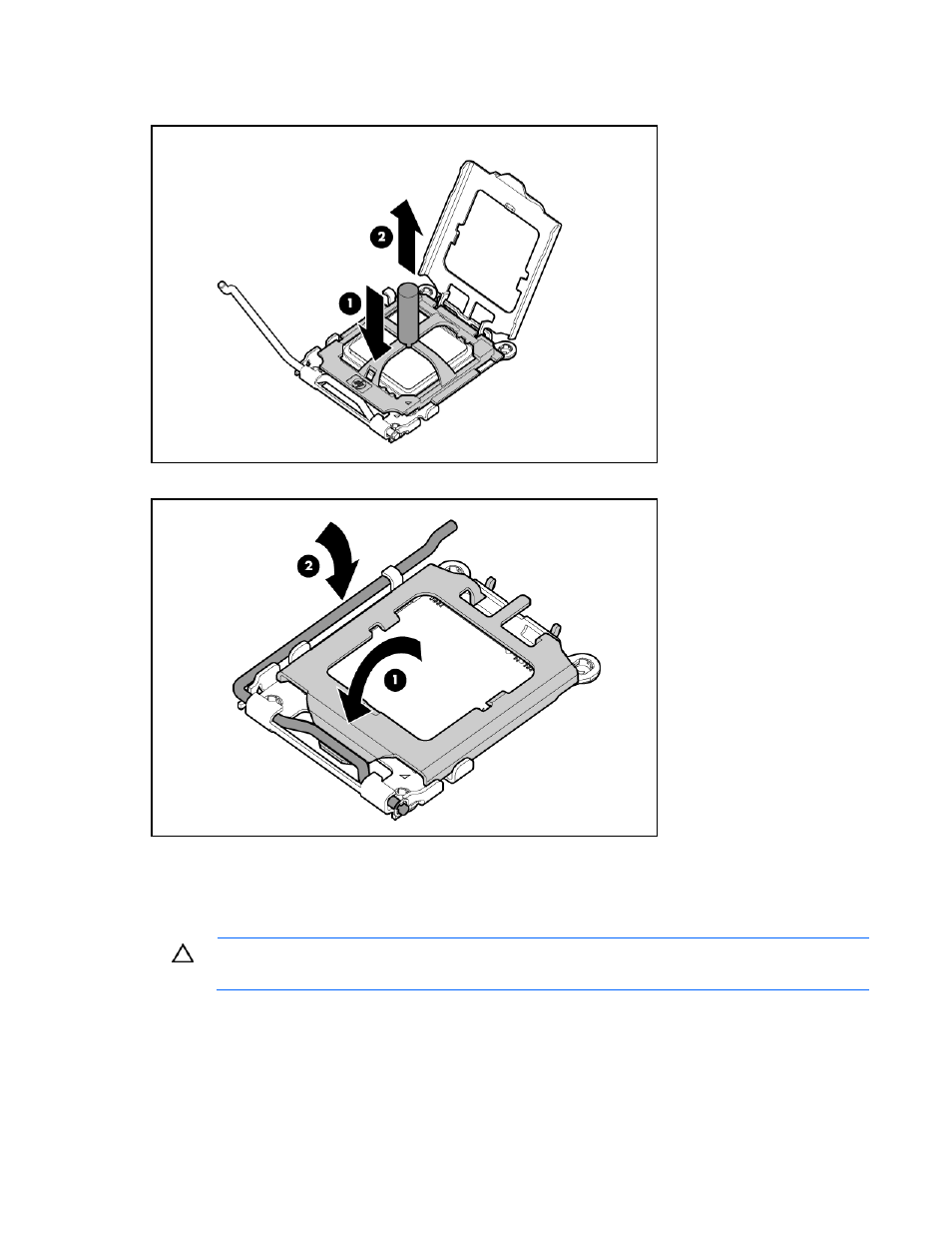 2
1
2
1