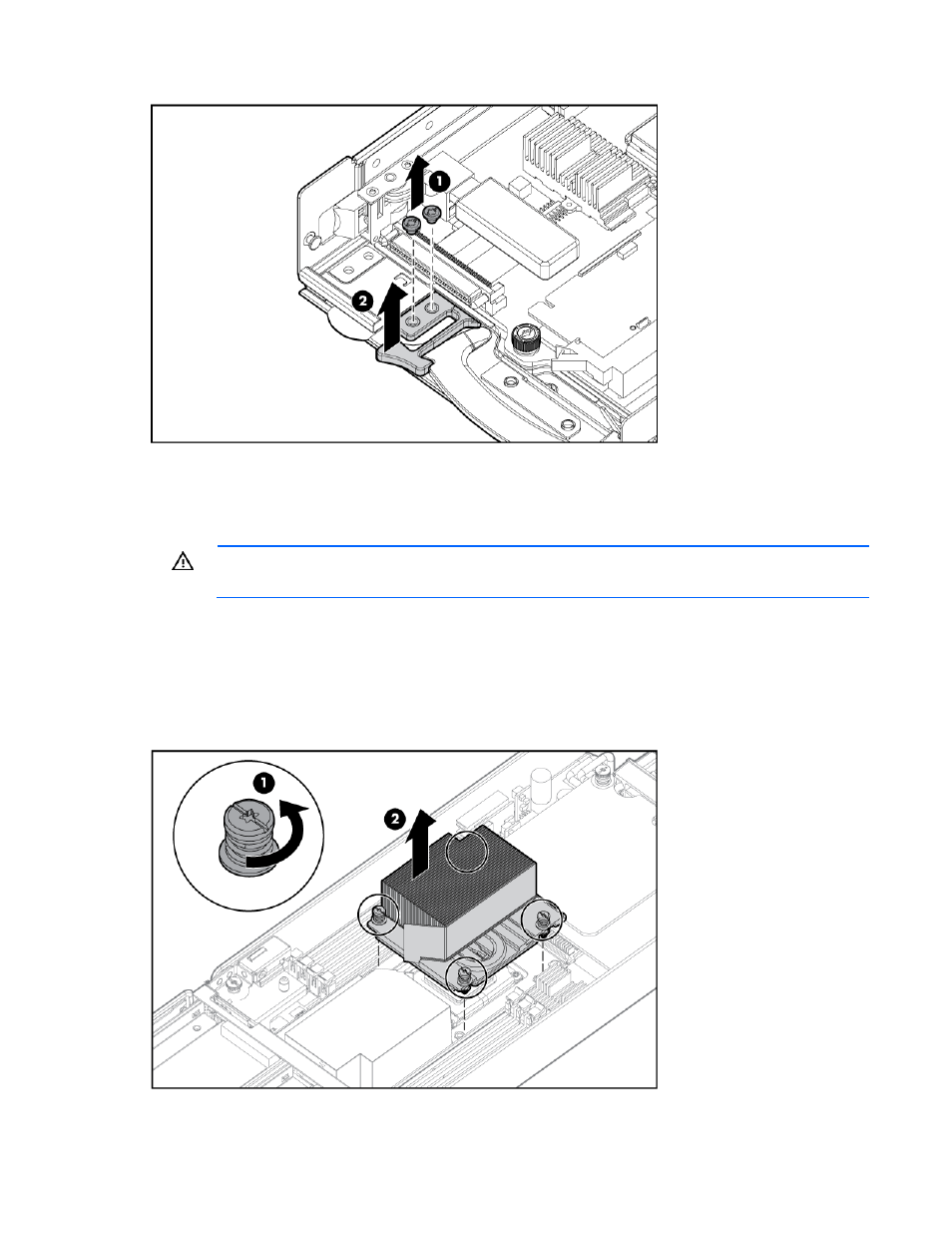 1

2

1

2