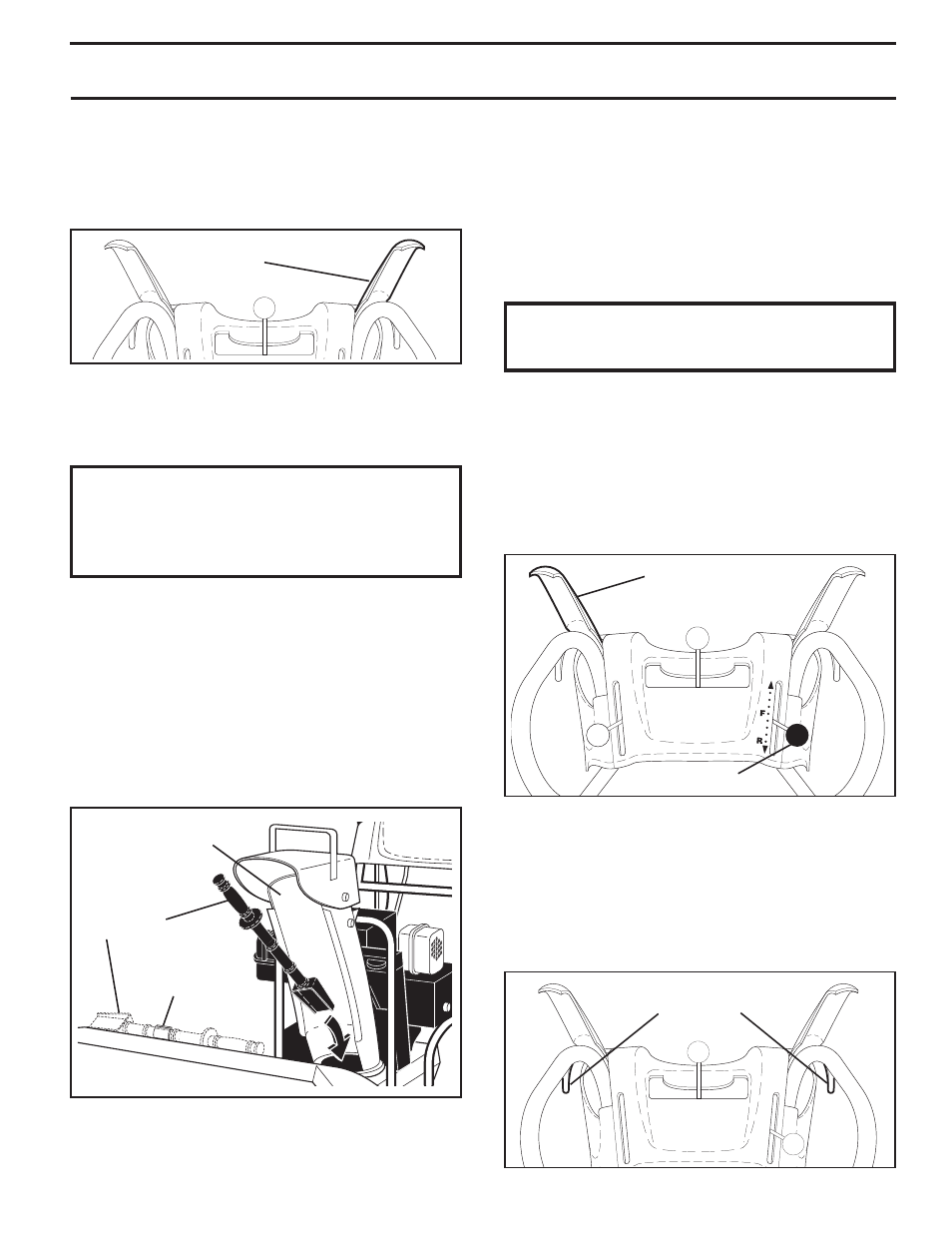 F
R