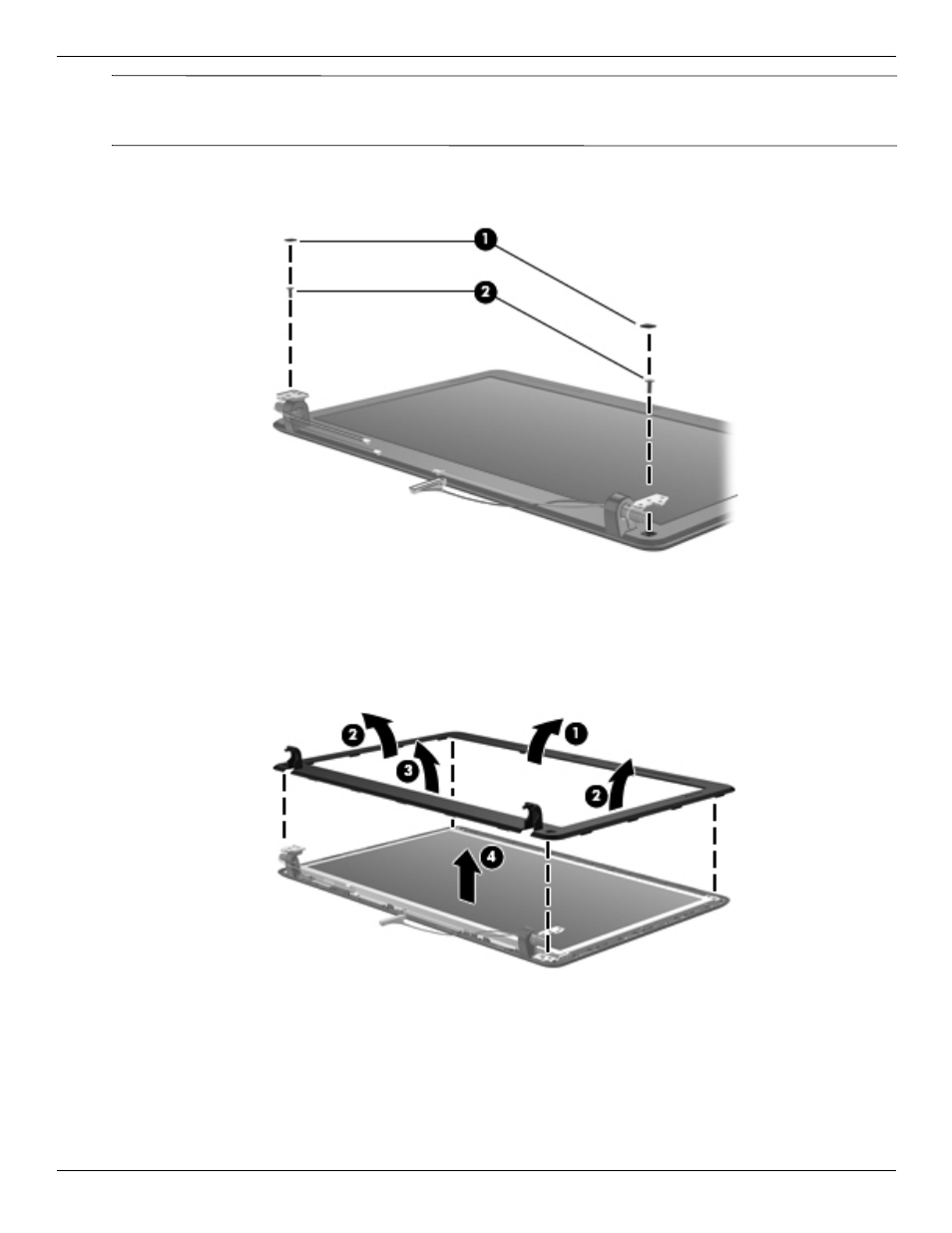 1

2

2

3

1

2

4