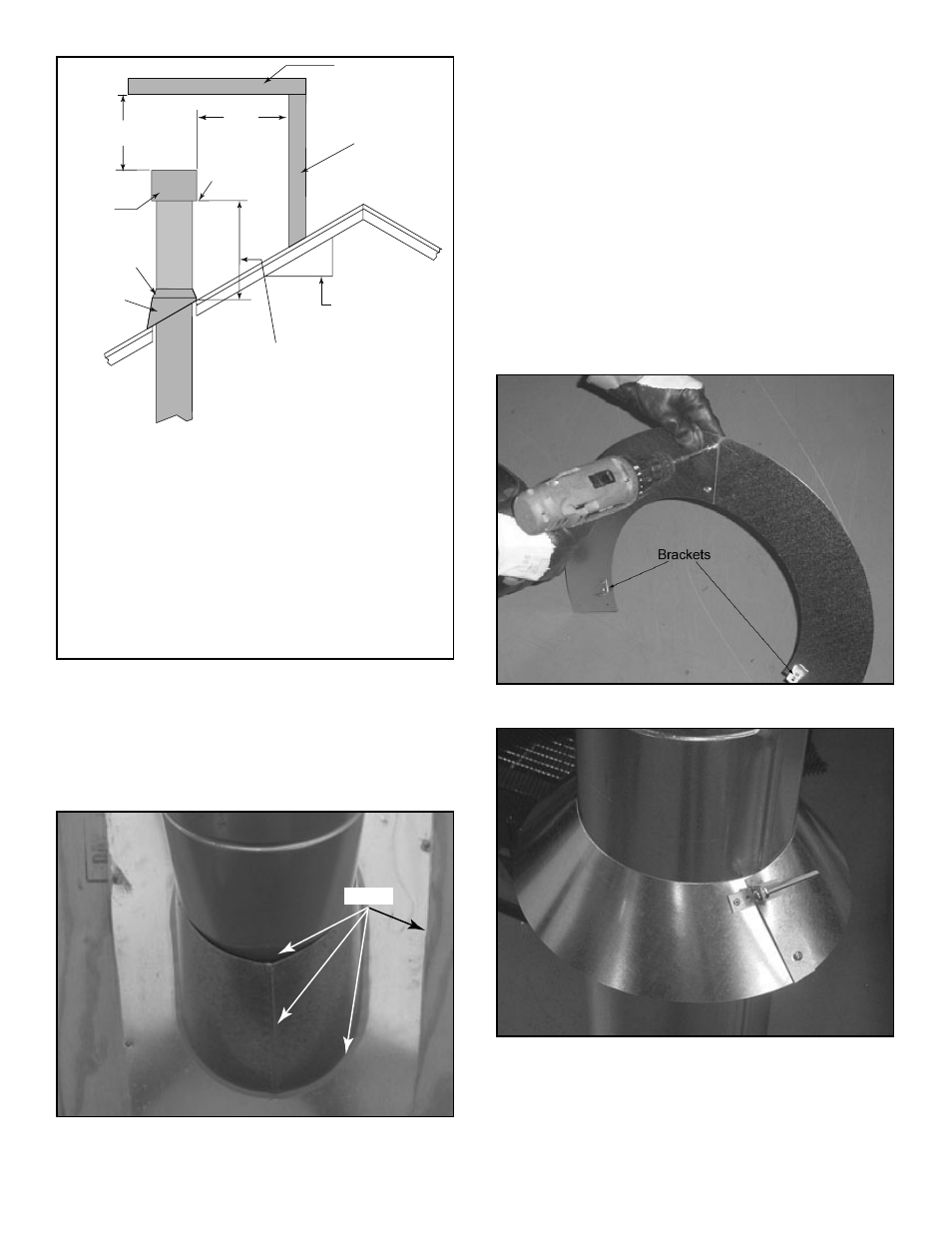 Brackets