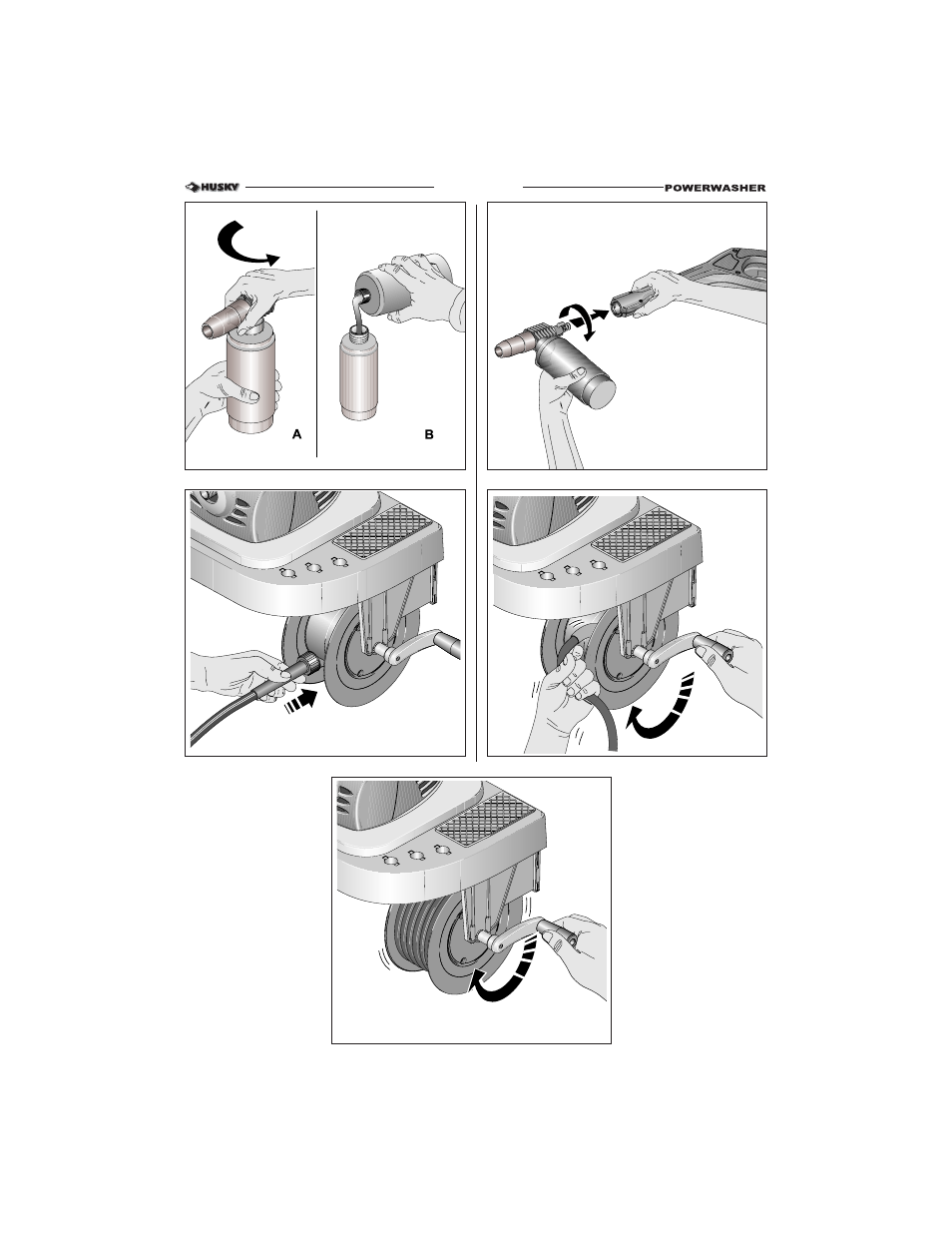 HUSKY

POWERWASHER

A

B