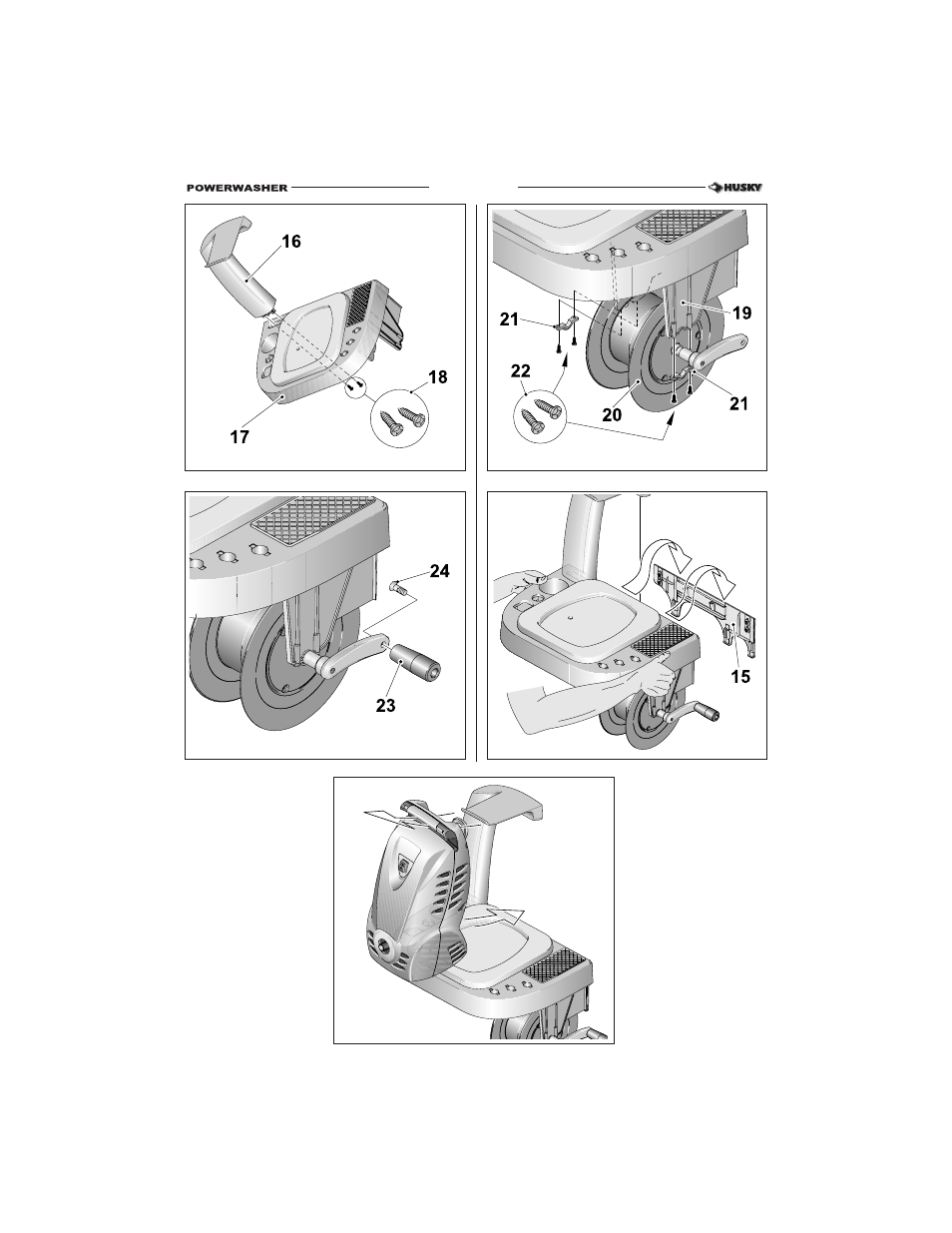 POWERWASHER

HUSKY

16

18

17

21

19

22

20

21

24

23

15