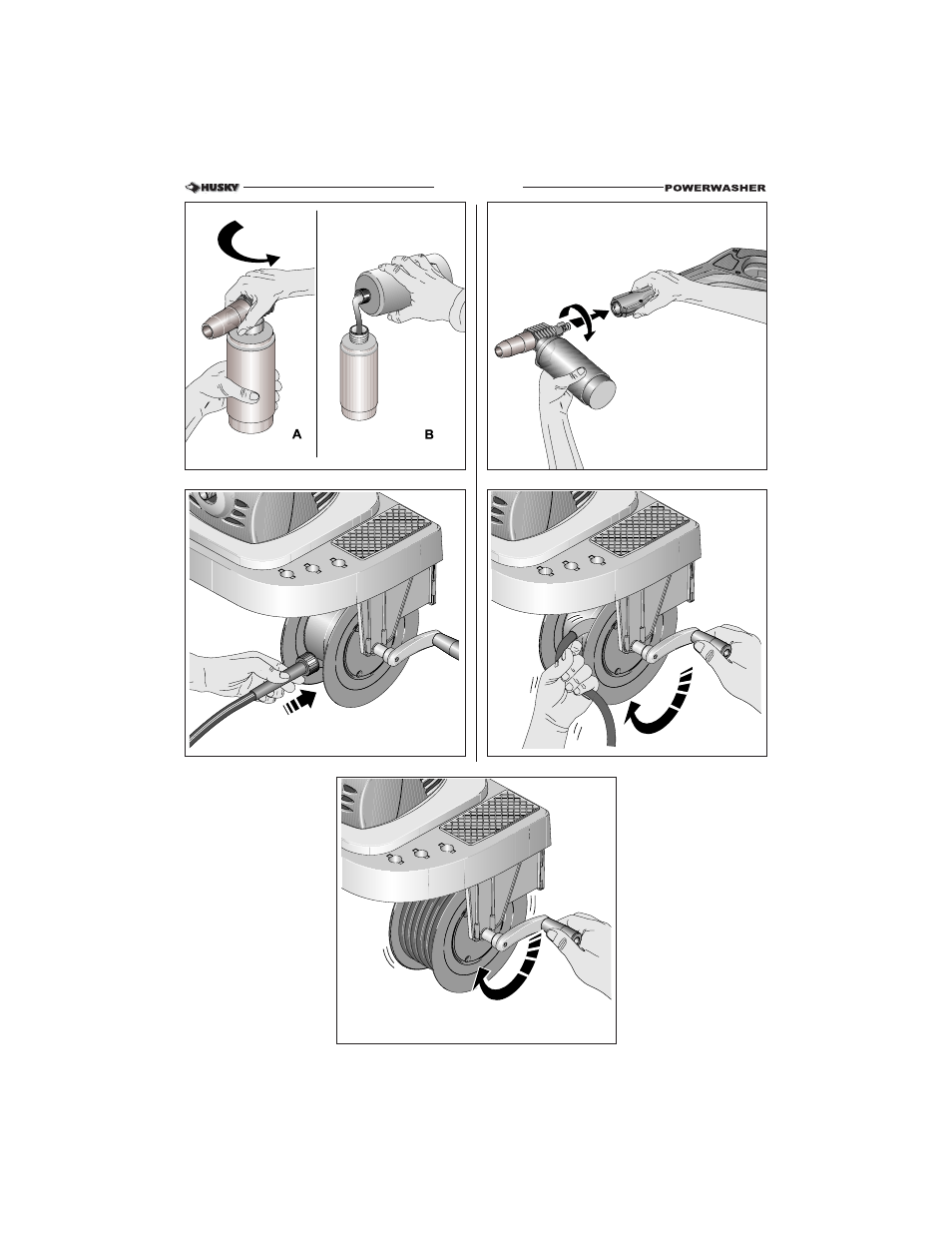 HUSKY

POWERWASHER

A

B