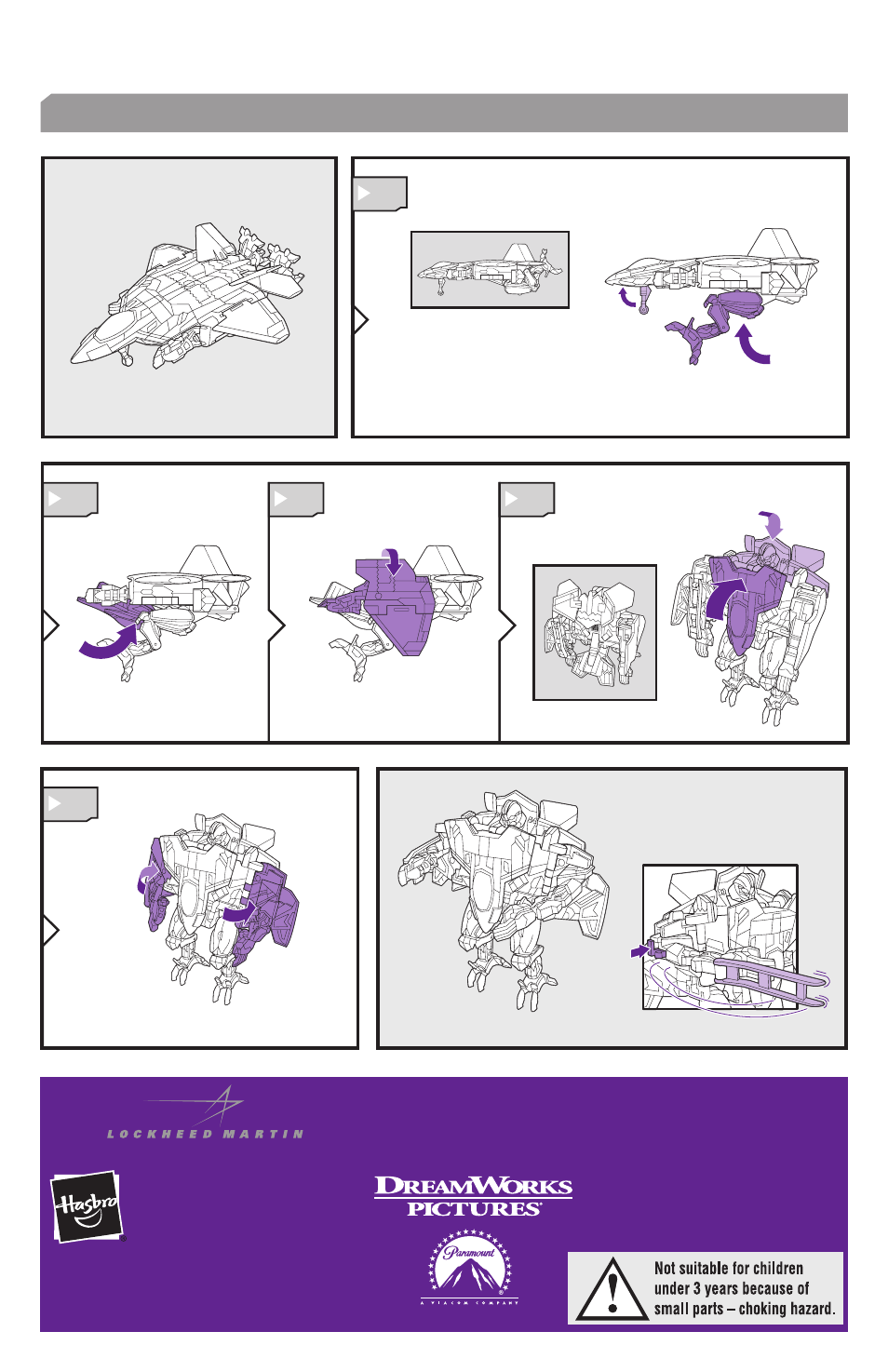 LOCKHEED MARTIN

Hasbro

DREAMWORKS PICTURES

Paramount

A VIACOM COMPANY

Not suitable for children under 3 years because of small parts – choking hazard.