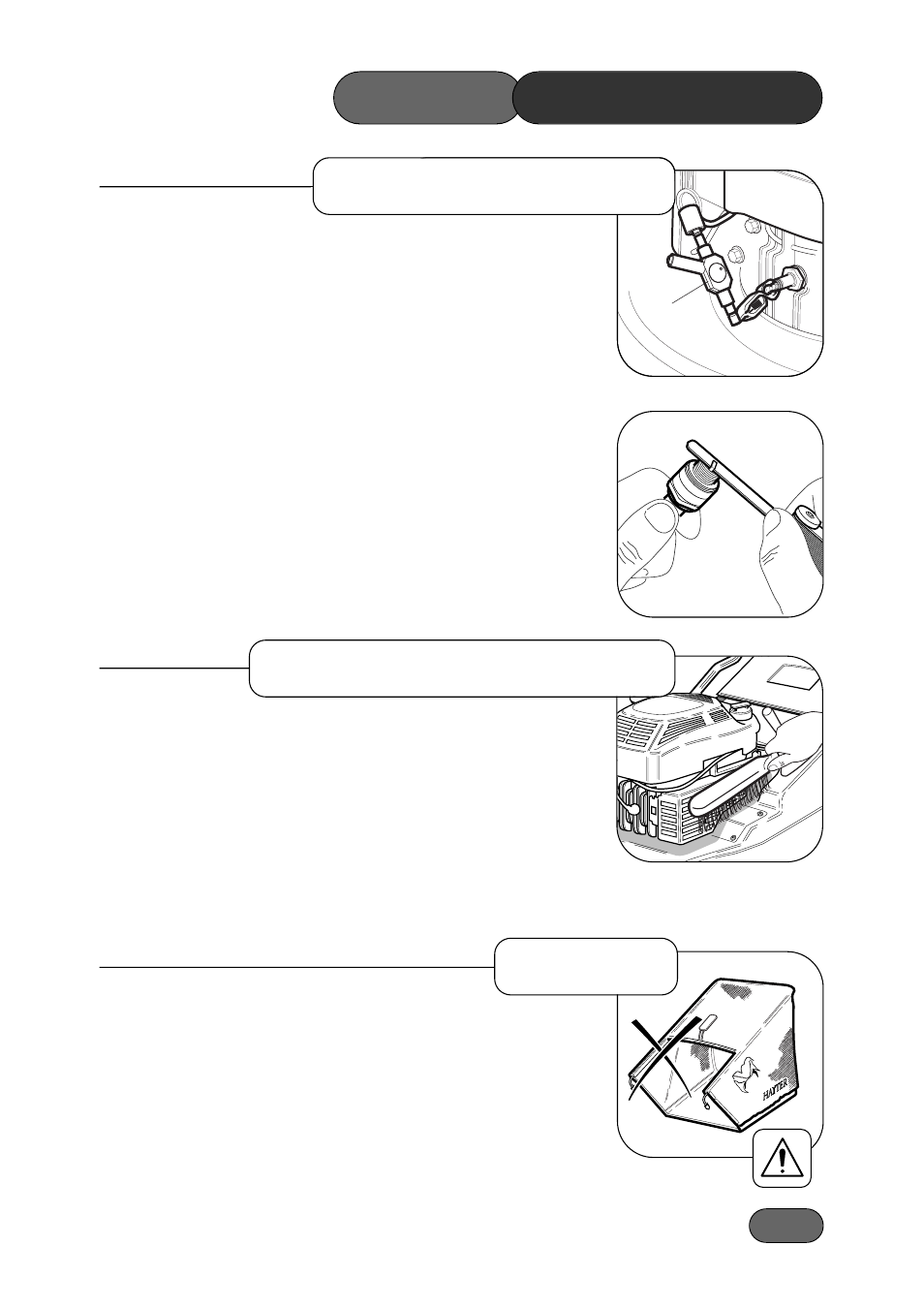 HAYTER