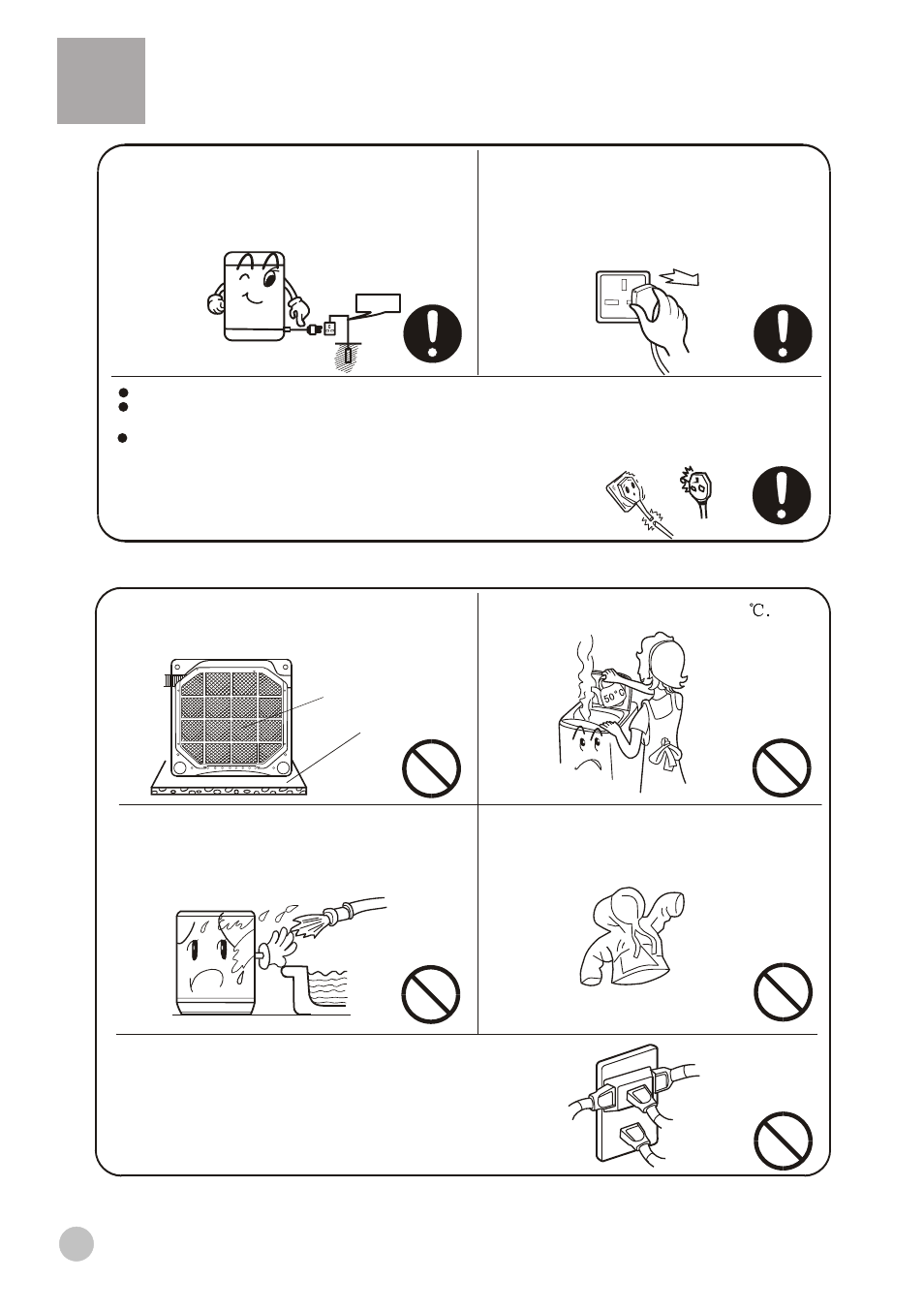 ℃.

50℃