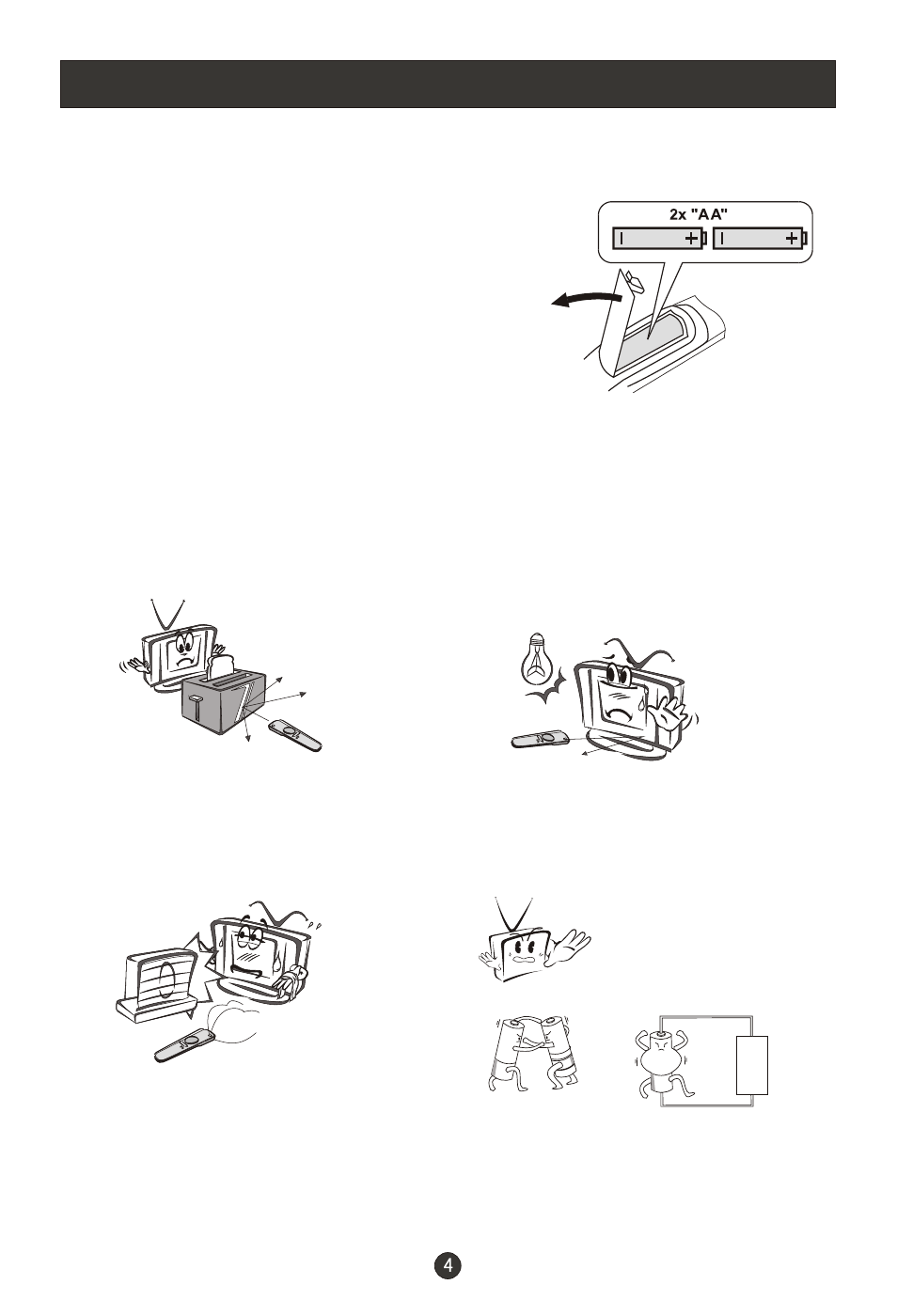 2x "AA"

4