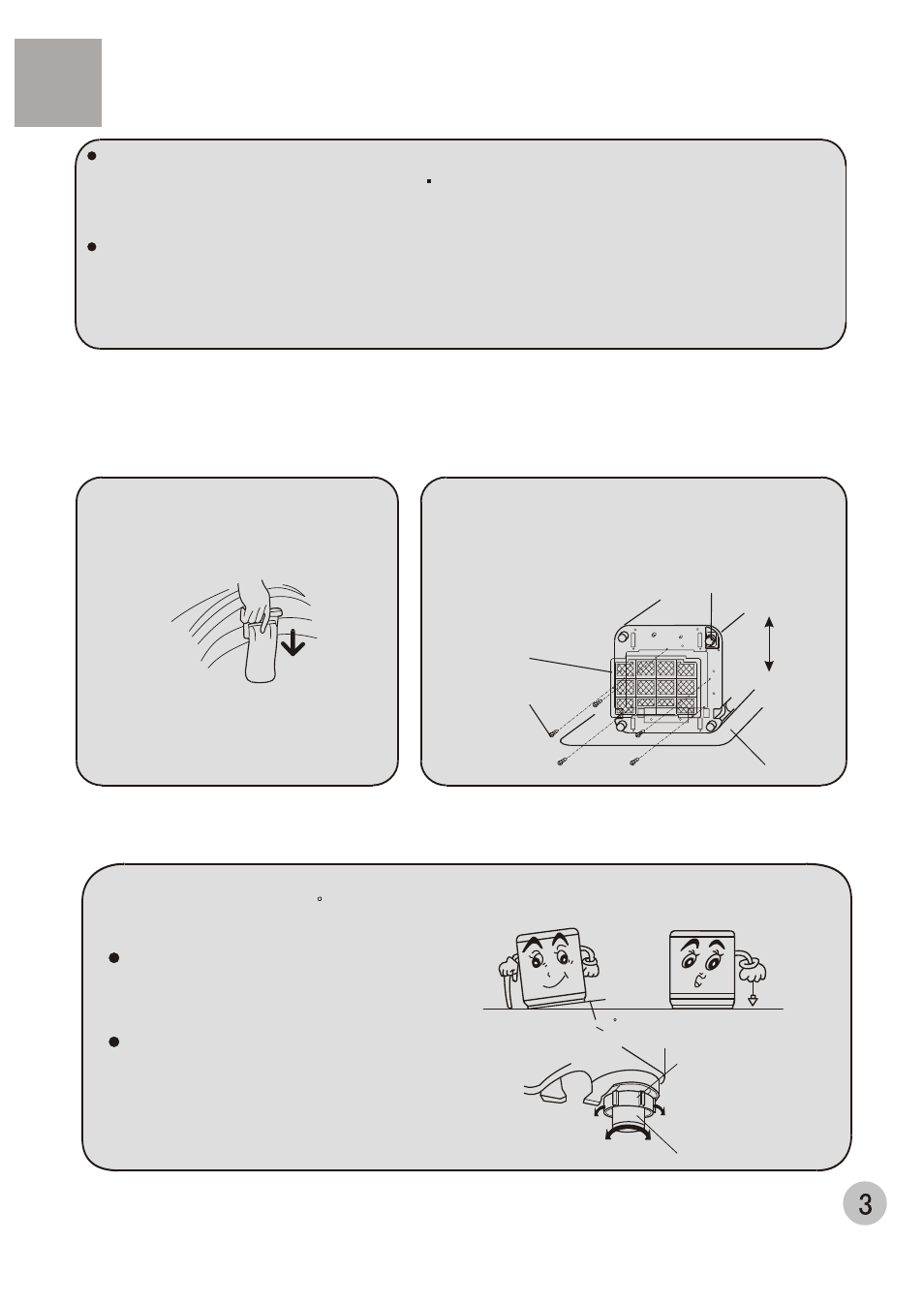 3