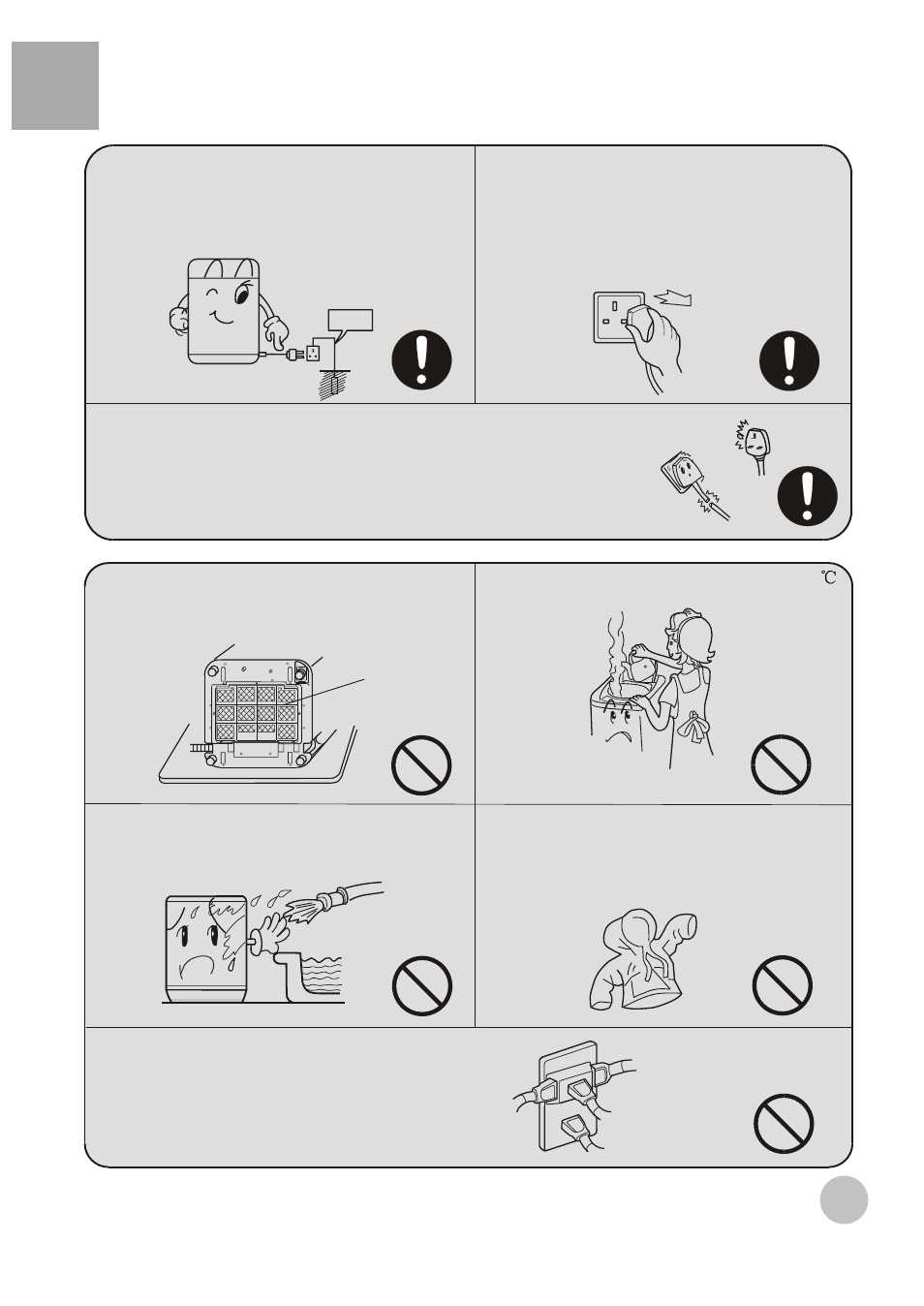 ℃